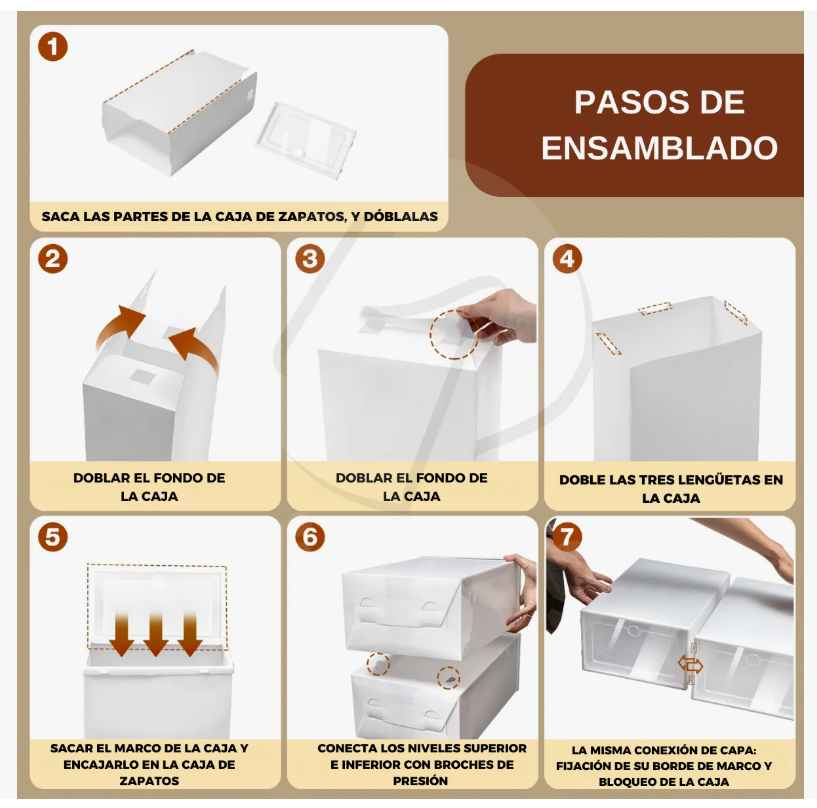 1

SACA LAS PARTES DE LA CAJA DE ZAPATOS, Y DÓBLALAS

PASOS DE ENSAMBLADO

2

DOBLAR EL FONDO DE LA CAJA

3

DOBLAR EL FONDO DE LA CAJA

4

DOBLE LAS TRES LENGÜETAS EN LA CAJA

5

SACAR EL MARCO DE LA CAJA Y ENCAJARLO EN LA CAJA DE ZAPATOS

6

CONECTA LOS NIVELES SUPERIOR E INFERIOR CON BROCHES DE PRESIÓN

7

LA MISMA CONEXIÓN DE CAPA: FIJACIÓN DE SU BORDE DE MARCO Y BLOQUEO DE LA CAJA