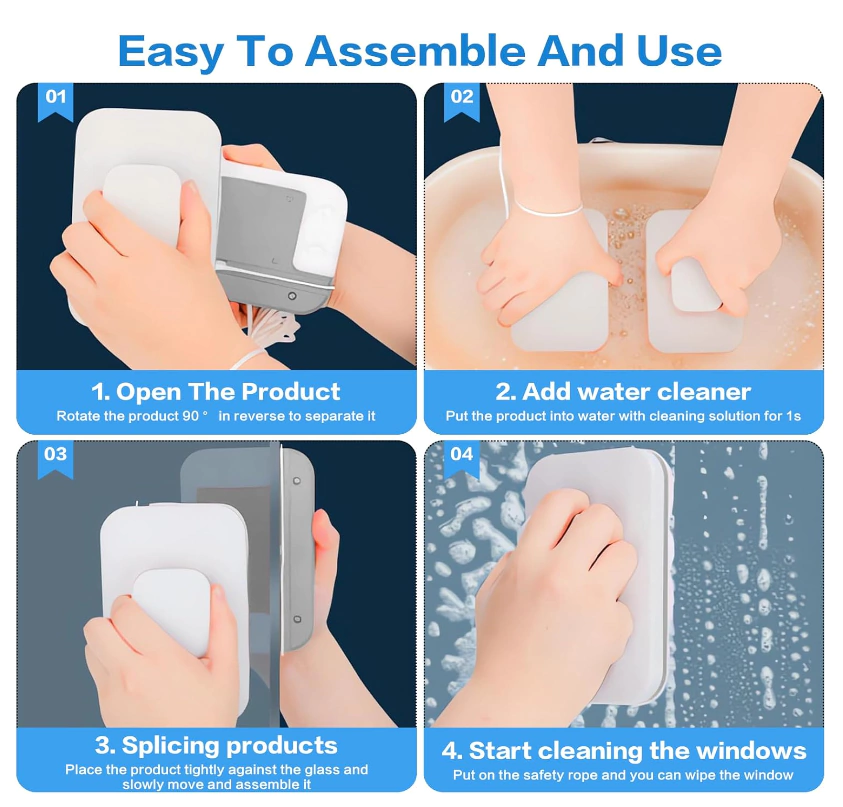 Easy To Assemble And Use

01

1. Open The Product
Rotate the product 90 ° in reverse to separate it

02

2. Add water cleaner
Put the product into water with cleaning solution for 1s

03

3. Splicing products
Place the product tightly against the glass and slowly move and assemble it

04

4. Start cleaning the windows
Put on the safety rope and you can wipe the window