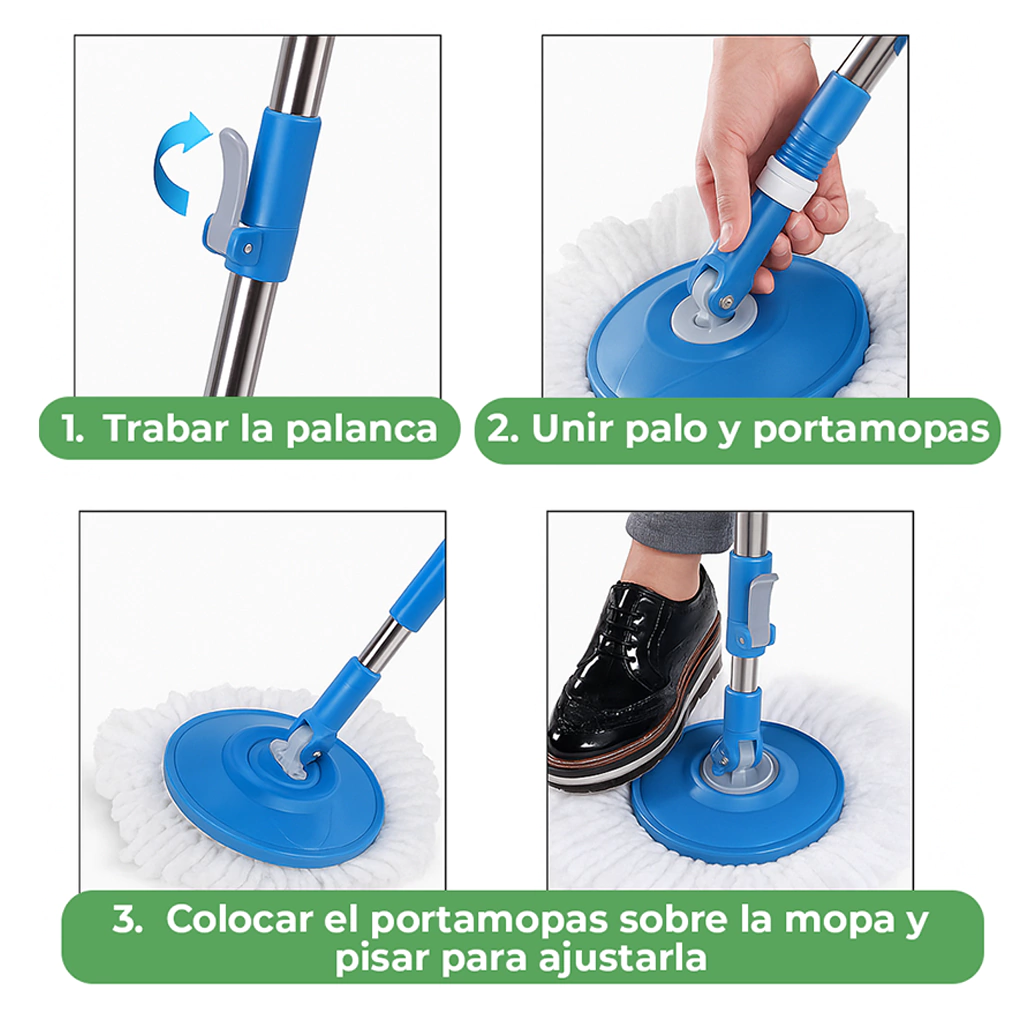 1. Trabar la palanca

2. Unir palo y portamopas

3. Colocar el portamopas sobre la mopa y pisar para ajustarla