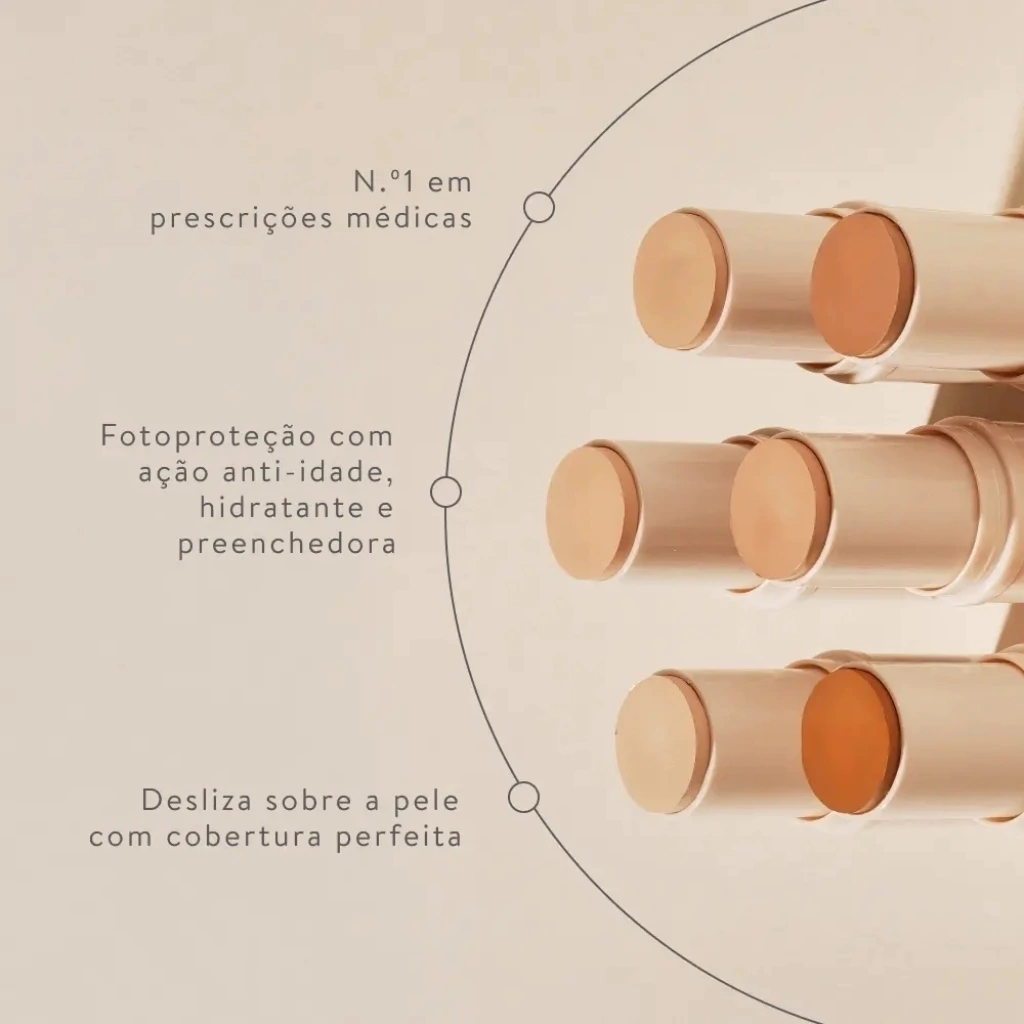 N.º1 em prescrições médicas

Fotoproteção com ação anti-idade, hidratante e preenchedora

Desliza sobre a pele com cobertura perfeita