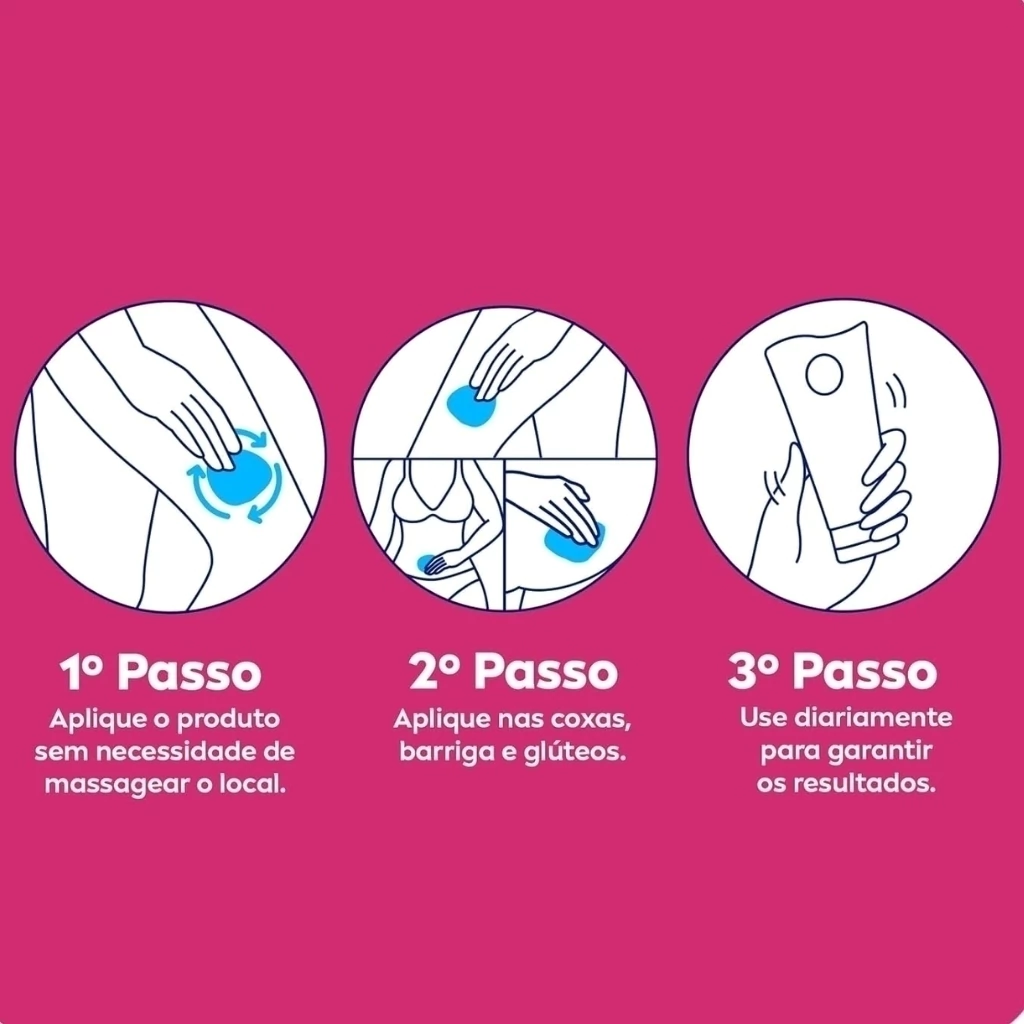 1º Passo
Aplique o produto sem necessidade de massagear o local.

2º Passo
Aplique nas coxas, barriga e glúteos.

3º Passo
Use diariamente para garantir os resultados.