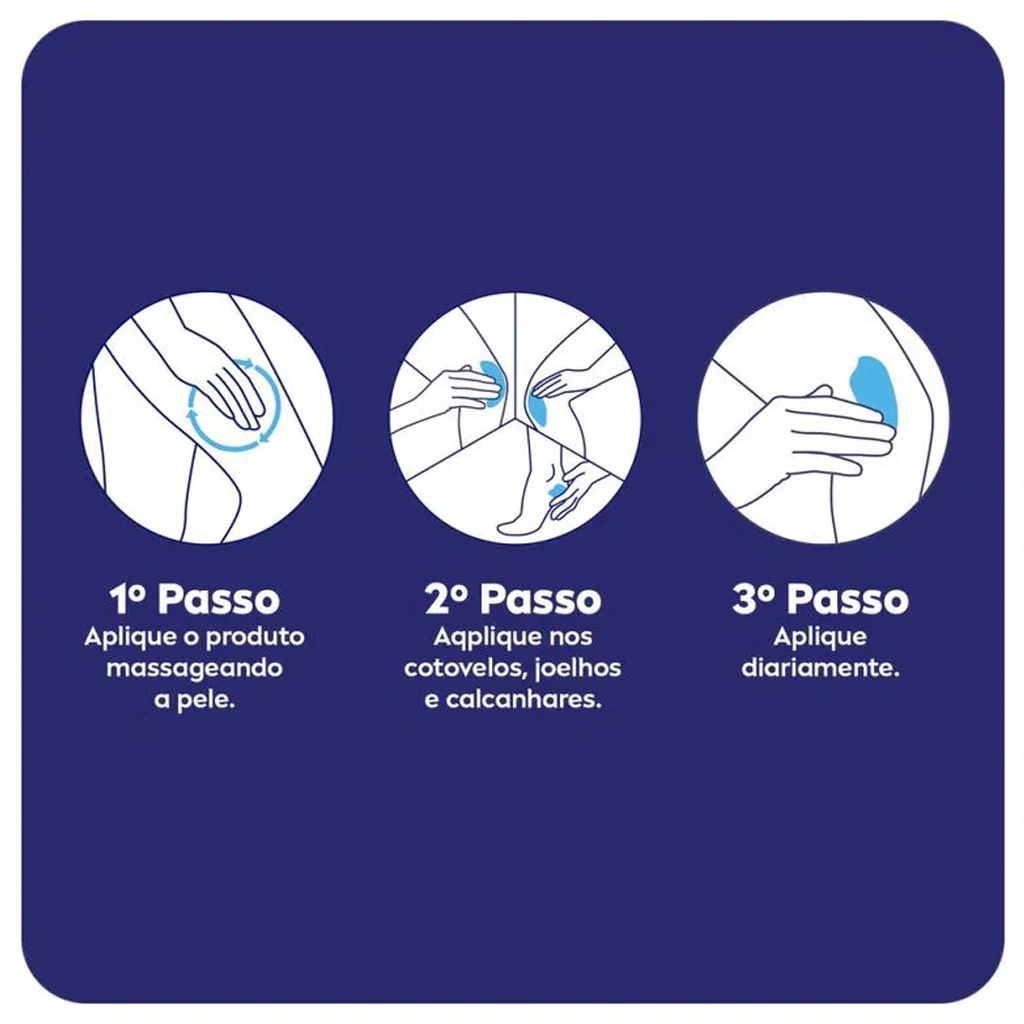 1º Passo
Aplique o produto massageando a pele.

2º Passo
Aqplique nos cotovelos, joelhos e calcanhares.

3º Passo
Aplique diariamente.