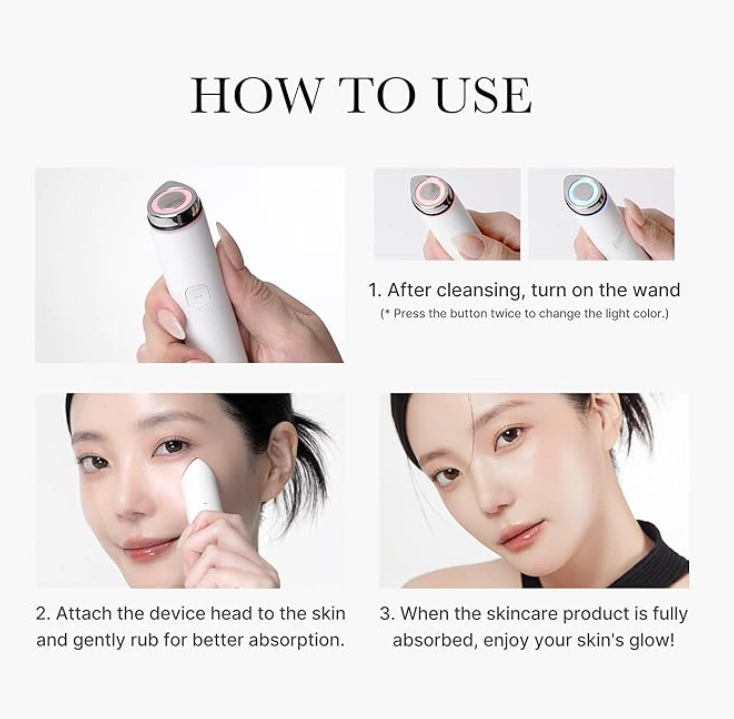 HOW TO USE

1. After cleansing, turn on the wand
(* Press the button twice to change the light color.)

2. Attach the device head to the skin and gently rub for better absorption.

3. When the skincare product is fully absorbed, enjoy your skin's glow!