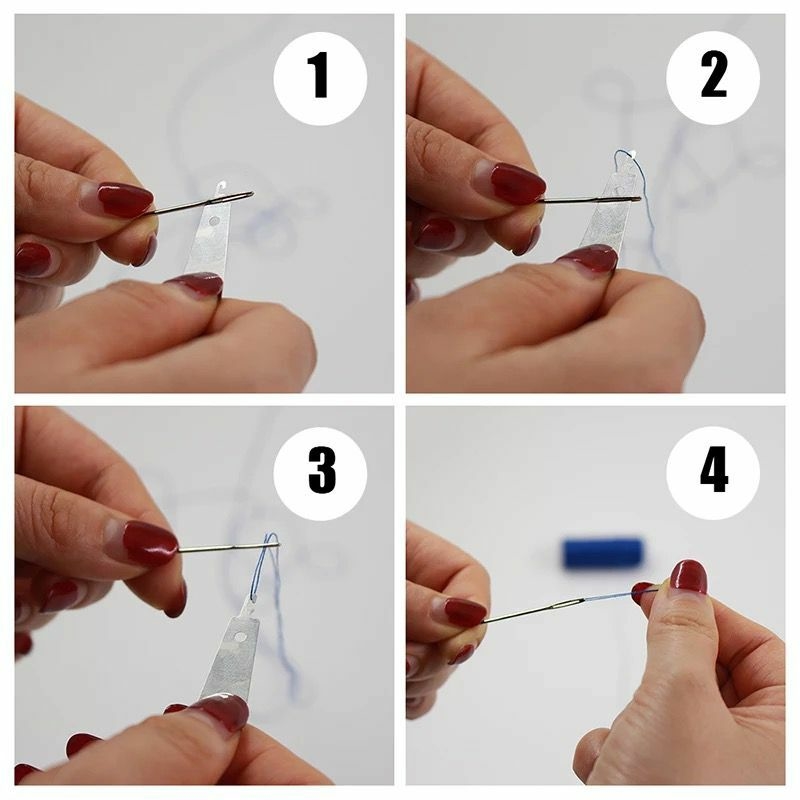 1

2

3

4