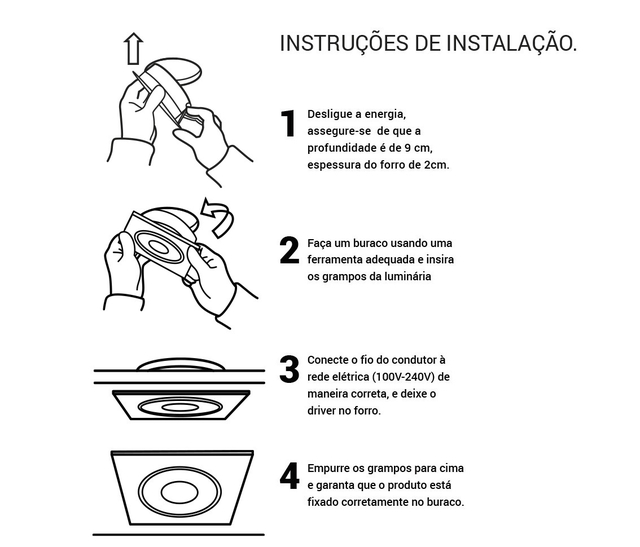 INSTRUÇÕES DE INSTALAÇÃO.

1 Desligue a energia, assegure-se de que a profundidade é de 9 cm, espessura do forro de 2cm.

2 Faça um buraco usando uma ferramenta adequada e insira os grampos da luminária

3 Conecte o fio do condutor à rede elétrica (100V-240V) de maneira correta, e deixe o driver no forro.

4 Empurre os grampos para cima e garanta que o produto está fixado corretamente no buraco.