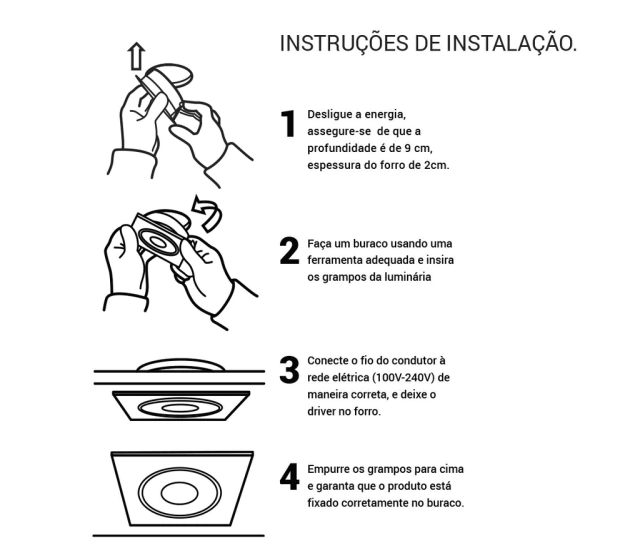 INSTRUÇÕES DE INSTALAÇÃO.

1 Desligue a energia, assegure-se de que a profundidade é de 9 cm, espessura do forro de 2cm.

2 Faça um buraco usando uma ferramenta adequada e insira os grampos da luminária

3 Conecte o fio do condutor à rede elétrica (100V-240V) de maneira correta, e deixe o driver no forro.

4 Empurre os grampos para cima e garanta que o produto está fixado corretamente no buraco.