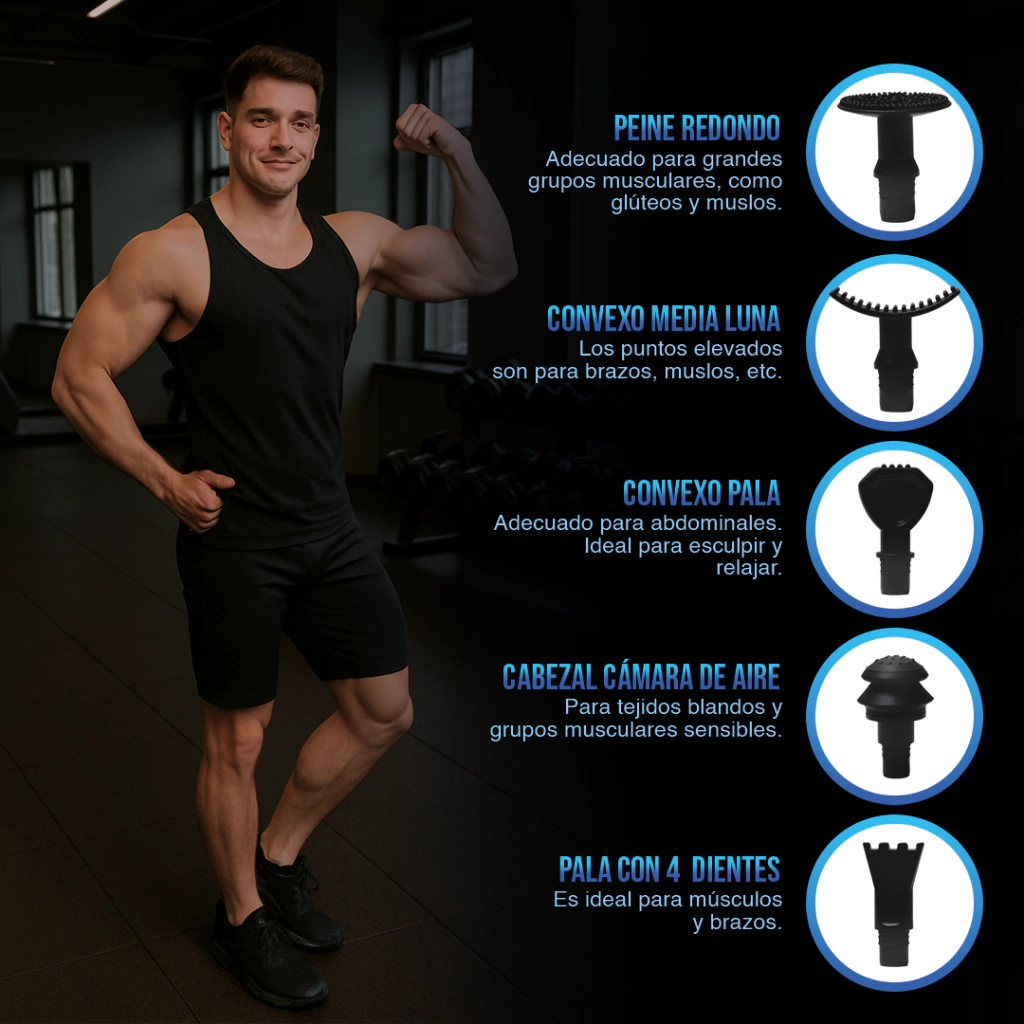 PEINE REDONDO
Adecuado para grandes grupos musculares, como glúteos y muslos.

CONVEXO MEDIA LUNA
Los puntos elevados son para brazos, muslos, etc.

CONVEXO PALA
Adecuado para abdominales. Ideal para esculpir y relajar.

CABEZAL CÁMARA DE AIRE
Para tejidos blandos y grupos musculares sensibles.

PALA CON 4 DIENTES
Es ideal para músculos y brazos.