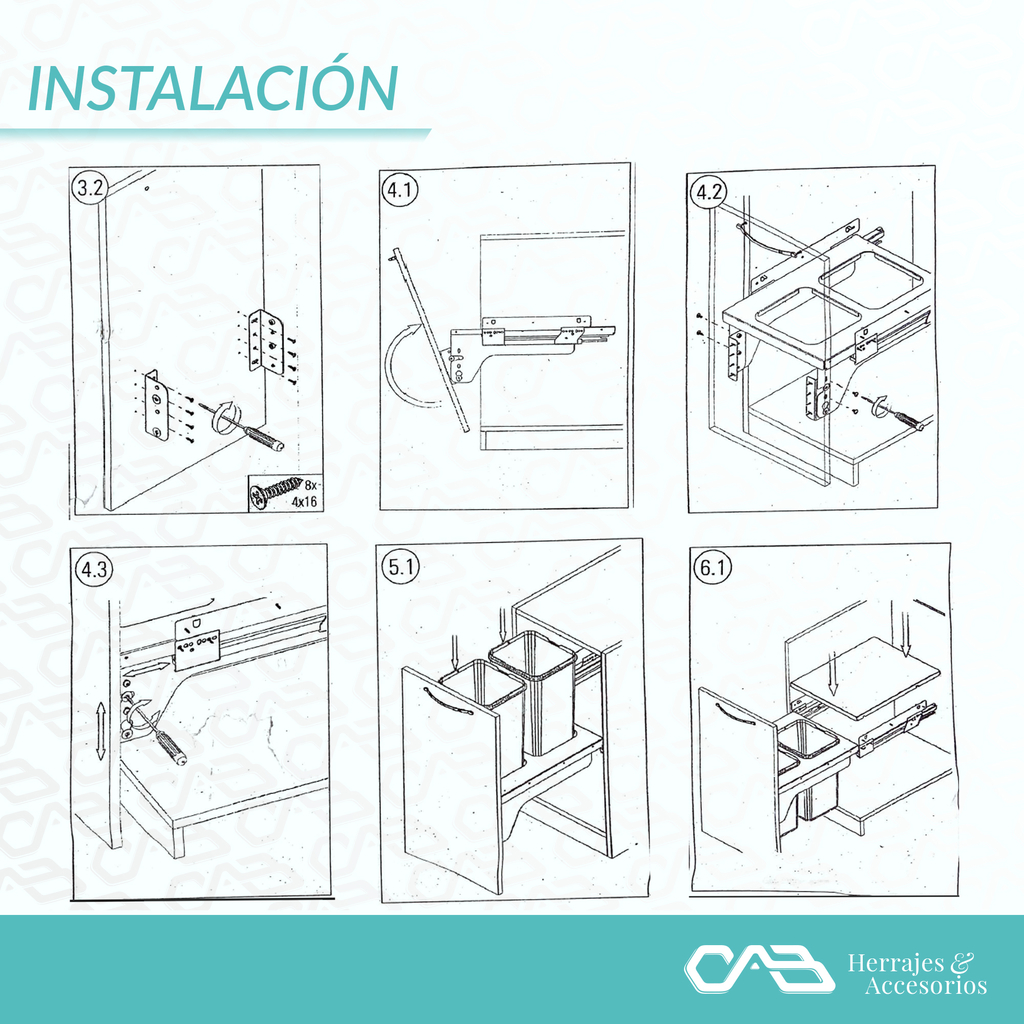 INSTALACIÓN

3.2

8x
4x16

4.1

4.2

4.3

5.1

6.1

Herrajes &
Accesorios