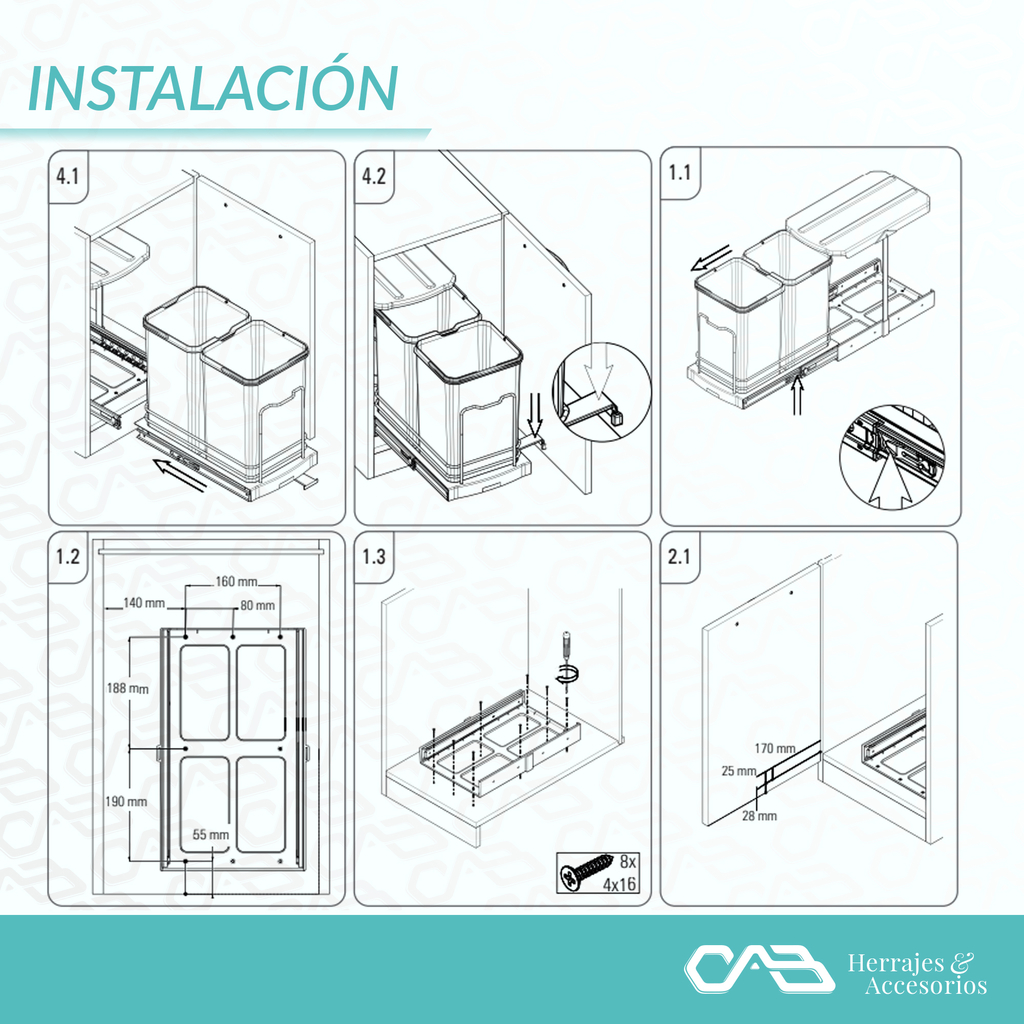 INSTALACIÓN

4.1

4.2

1.1

1.2

160 mm
140 mm
80 mm
188 mm
190 mm
55 mm

1.3

8x
4x16

2.1

170 mm
25 mm
28 mm

Herrajes &
Accesorios