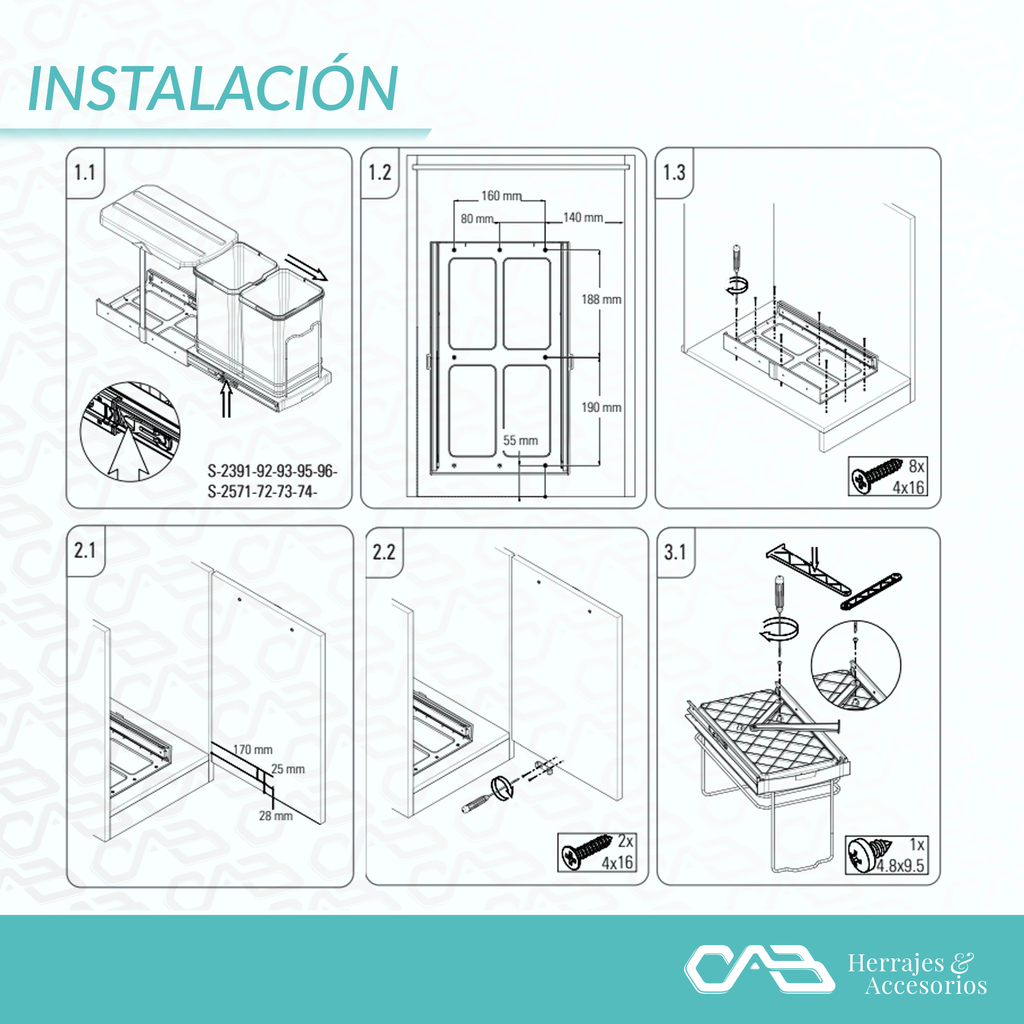 INSTALACIÓN

1.1

S-2391-92-93-95-96-
S-2571-72-73-74-

1.2

160 mm
80 mm
140 mm
188 mm
190 mm
55 mm

1.3

8x
4x16

2.1

170 mm
25 mm
28 mm

2.2

2x
4x16

3.1

1x
4.8x9.5

Herrajes &
Accesorios