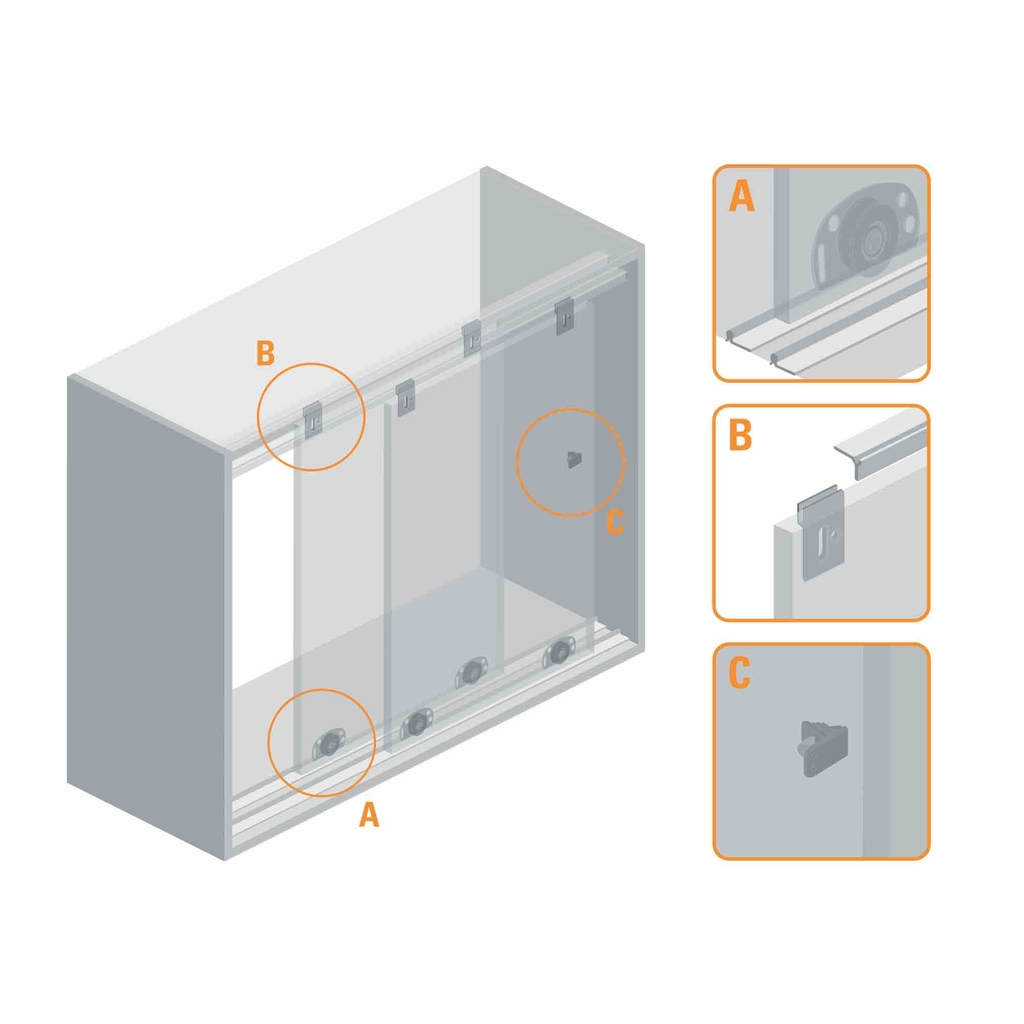 B
C
A
A
B
C