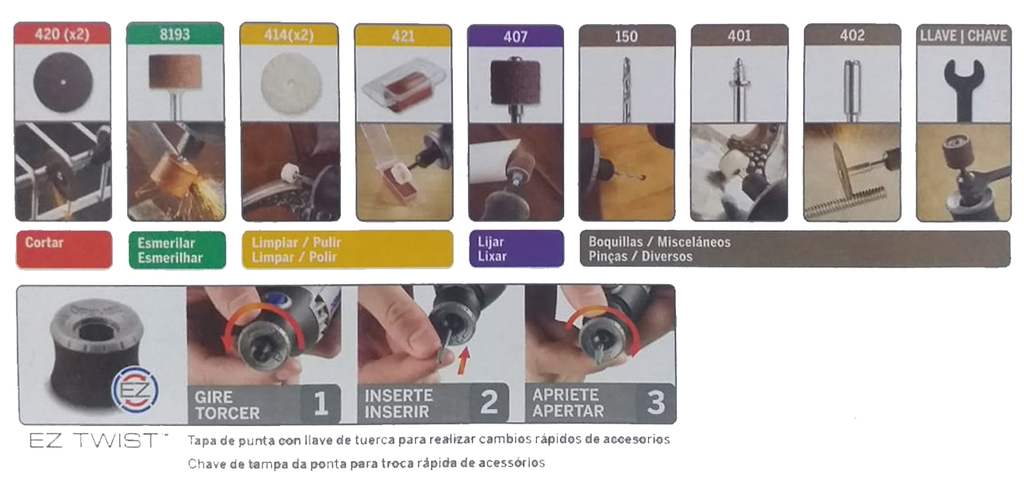 420 (x2)

8193

414(x2)

421

407

150

401

402

LLAVE | CHAVE

Cortar

Esmerilar
Esmerilhar

Limpiar / Pulir
Limpar / Polir

Lijar
Lixar

Boquillas / Misceláneos
Pinças / Diversos

EZ

GIRE
TORCER 1

INSERTE
INSERIR 2

APRIETE
APERTAR 3

EZ TWIST™

Tapa de punta con llave de tuerca para realizar cambios rápidos de accesorios
Chave de tampa da ponta para troca rápida de acessórios