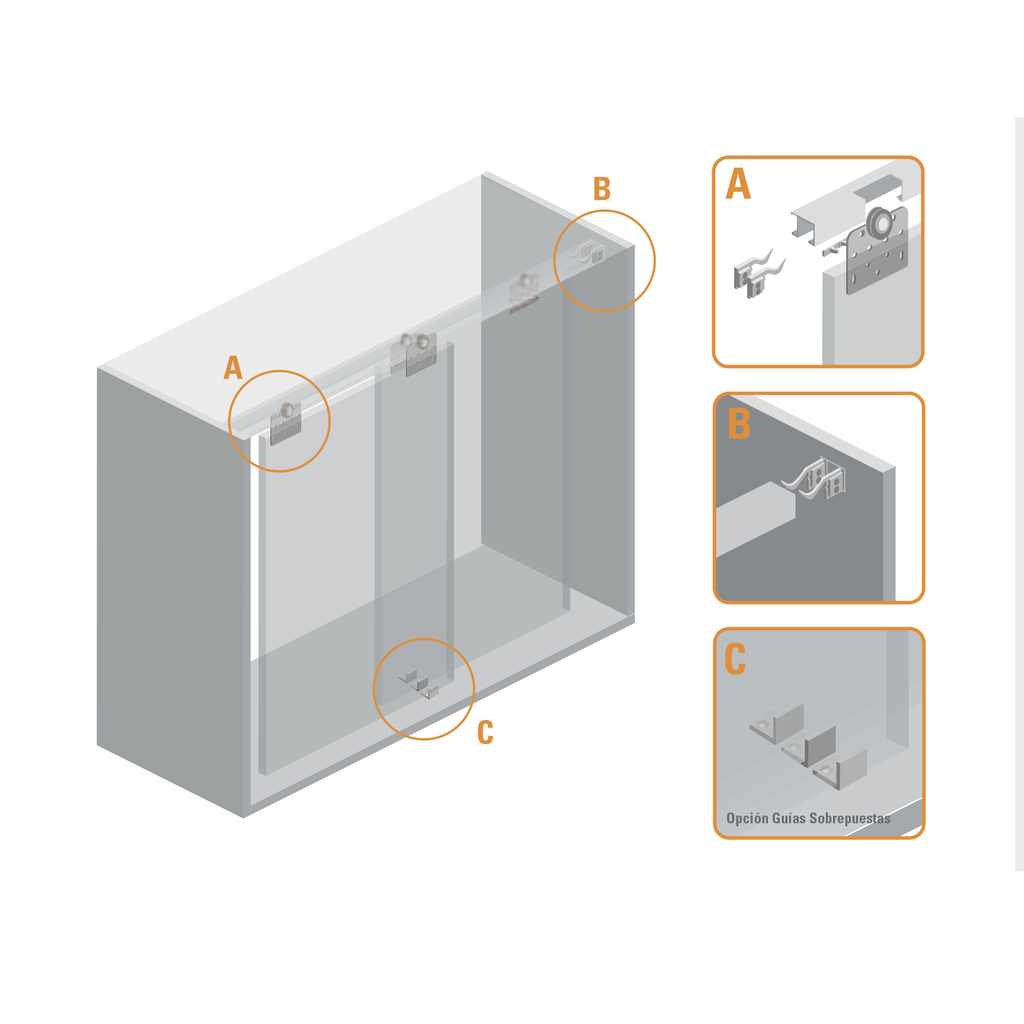 B

A

C

A

B

C

Opción Guías Sobrepuestas