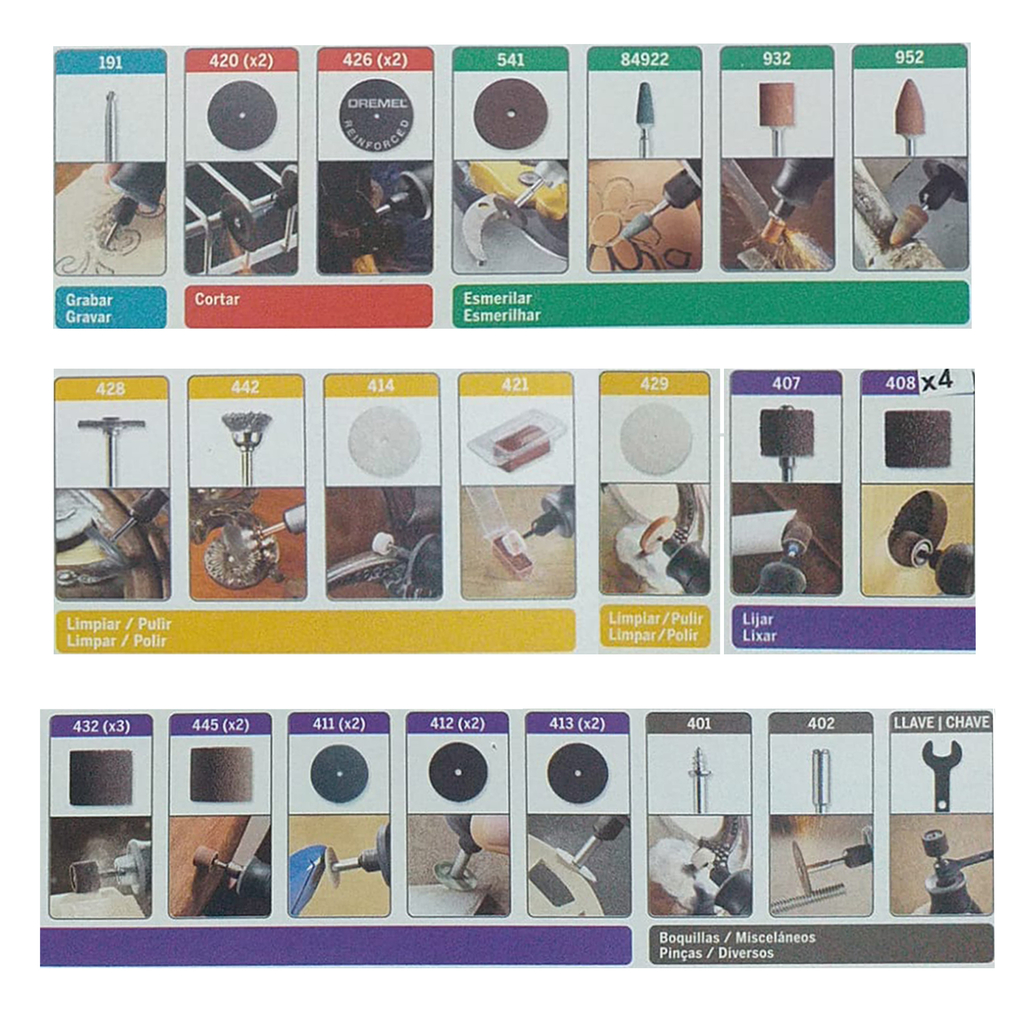 191
420 (x2)
426 (x2)
DREMEL REINFORCED
541
84922
932
952

Grabar
Gravar

Cortar

Esmerilar
Esmerilhar

428
442
414
421
429
407
408 x4

Limpiar / Pulir
Limpar / Polir

Limpiar / Pulir
Limpar / Polir

Lijar
Lixar

432 (x3)
445 (x2)
411 (x2)
412 (x2)
413 (x2)
401
402
LLAVE | CHAVE

Boquillas / Misceláneos
Pinças / Diversos