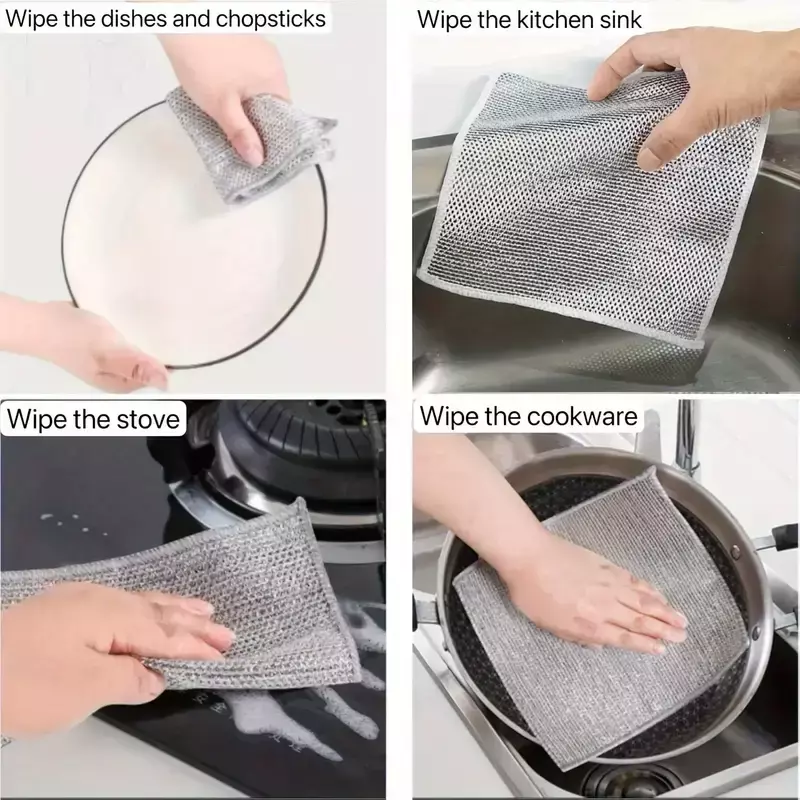 Wipe the dishes and chopsticks

Wipe the kitchen sink

Wipe the stove

Wipe the cookware