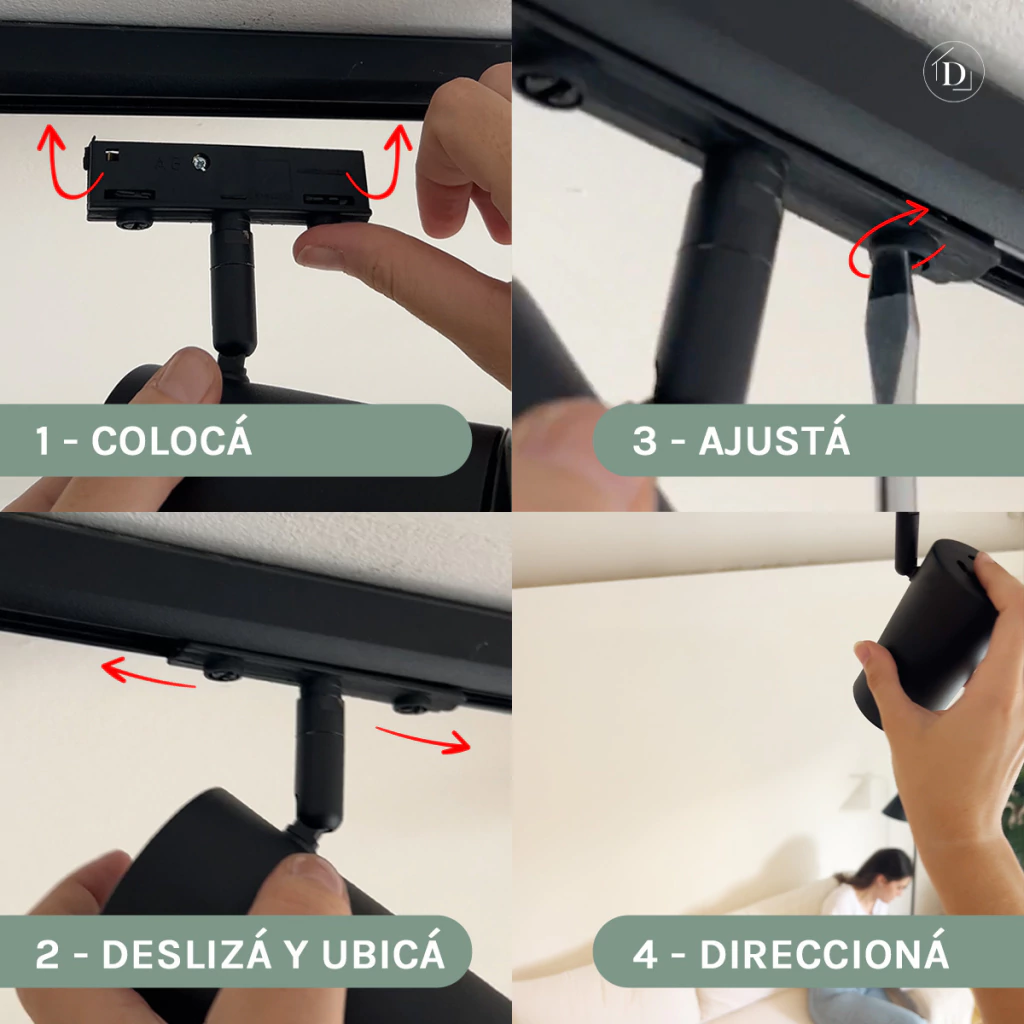 D

1 - COLOCÁ

3 - AJUSTÁ

2 - DESLIZÁ Y UBICÁ

4 - DIRECCIONÁ