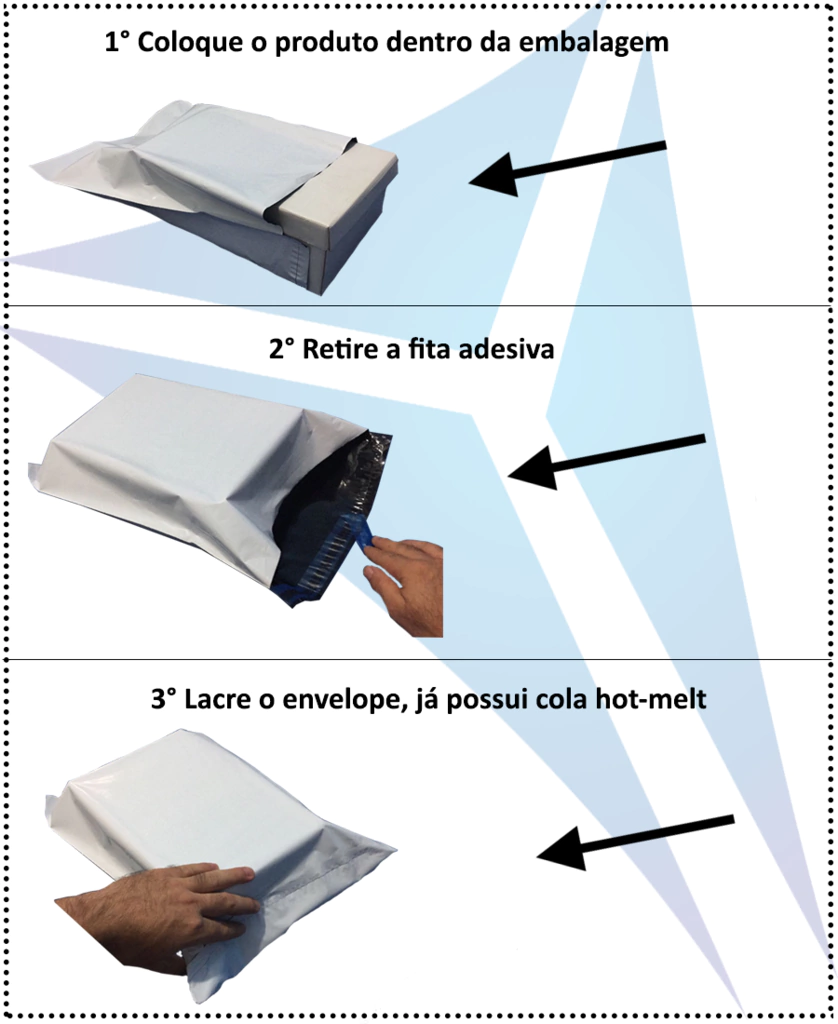 1° Coloque o produto dentro da embalagem

2° Retire a fita adesiva

3° Lacre o envelope, já possui cola hot-melt