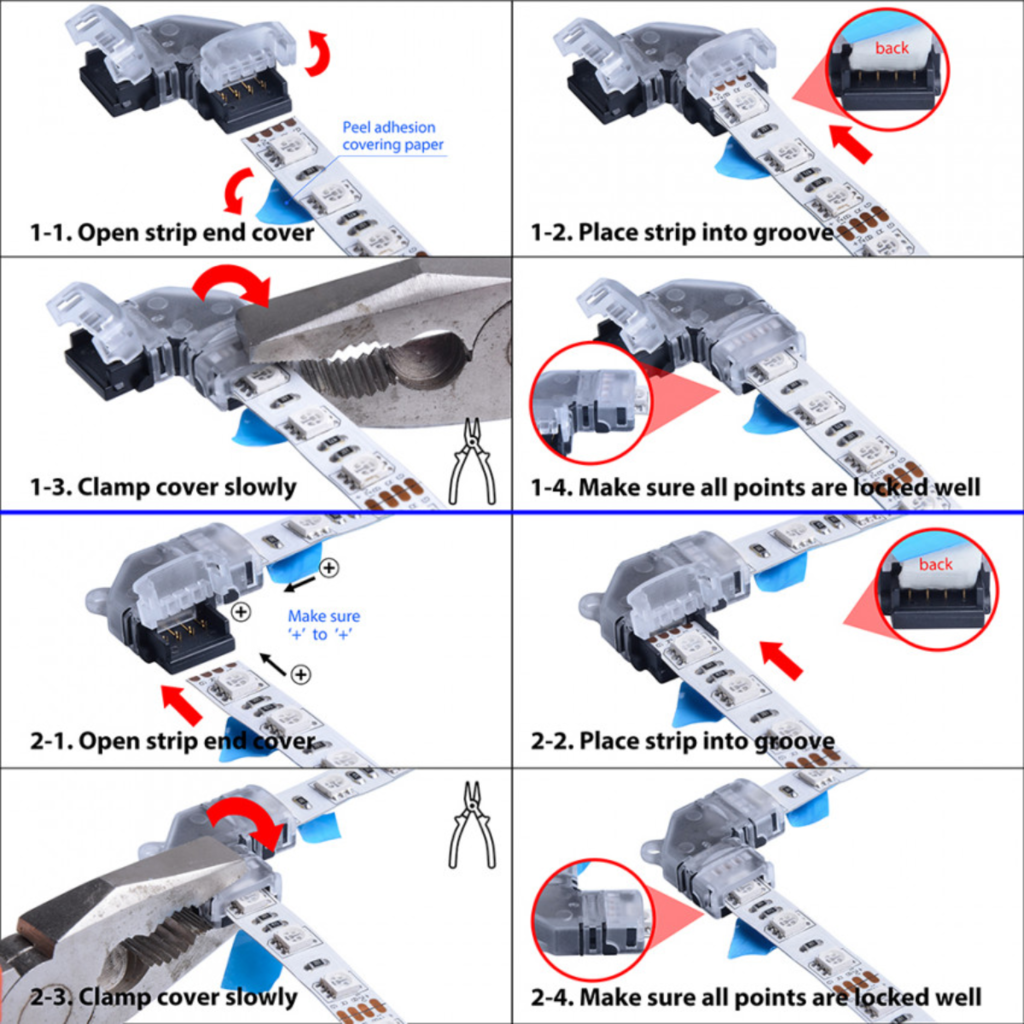 Peel adhesion covering paper

1-1. Open strip end cover

back

1-2. Place strip into groove

1-3. Clamp cover slowly

1-4. Make sure all points are locked well

Make sure '+' to '+'

2-1. Open strip end cover

back

2-2. Place strip into groove

2-3. Clamp cover slowly

2-4. Make sure all points are locked well