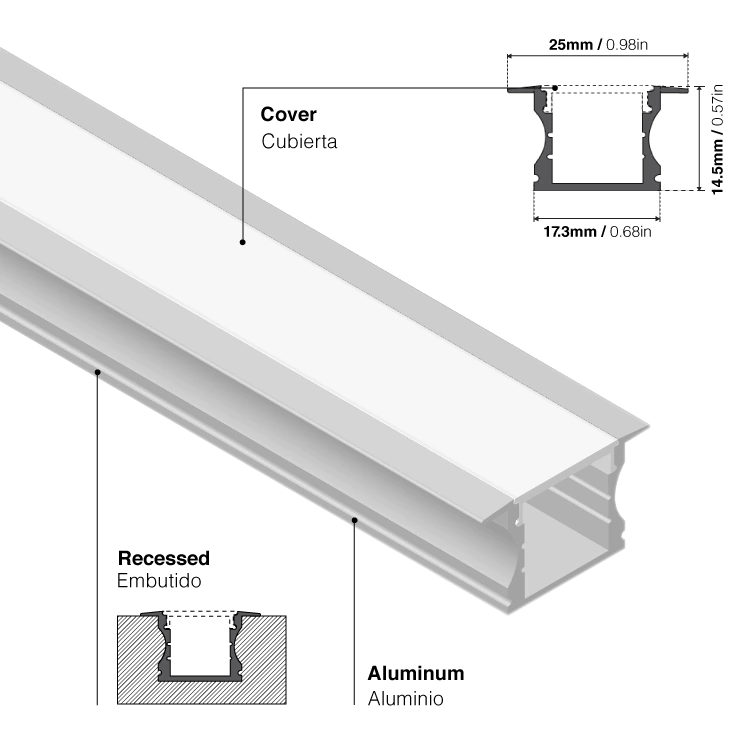 25mm / 0.98in

Cover
Cubierta

14.5mm / 0.57in

17.3mm / 0.68in

Recessed
Embutido

Aluminum
Aluminio