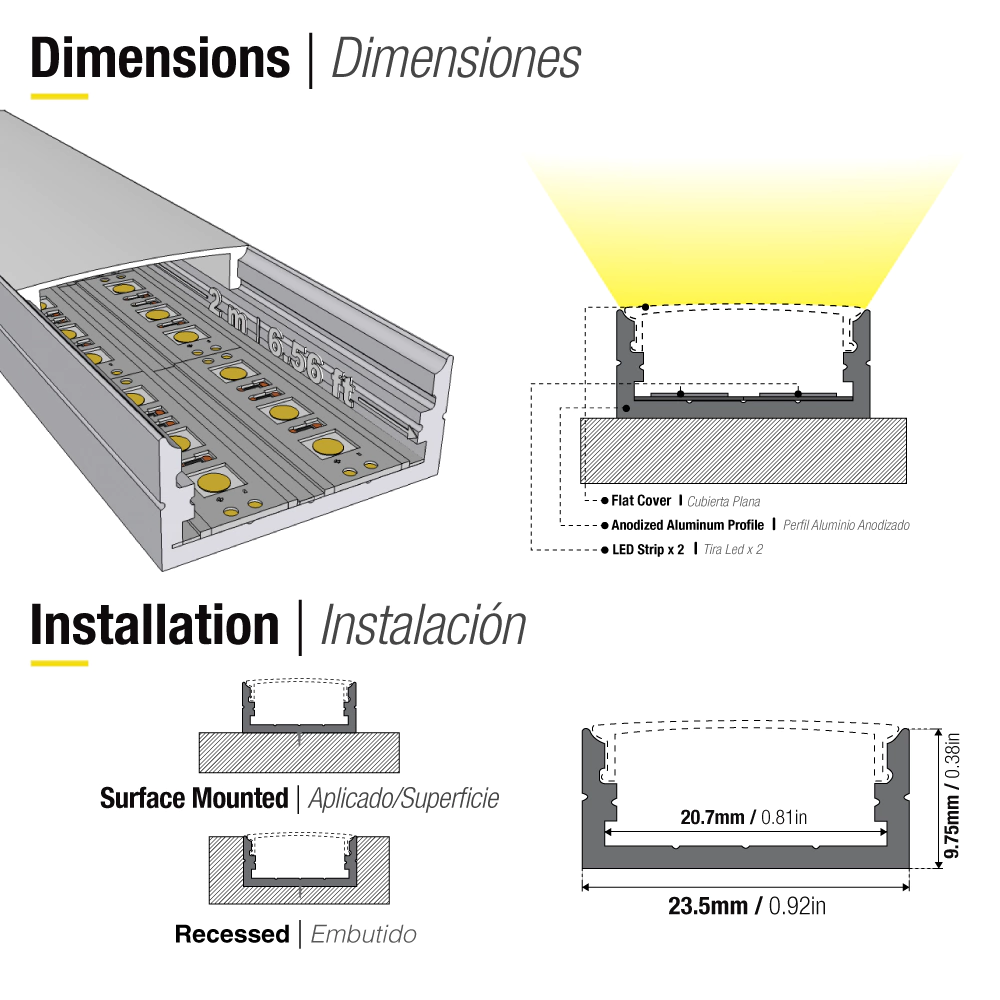 Dimensions | Dimensiones

2 m | 6.56 ft

Flat Cover | Cubierta Plana

Anodized Aluminum Profile | Perfil Aluminio Anodizado

LED Strip x 2 | Tira Led x 2

Installation | Instalación

Surface Mounted | Aplicado/Superficie

Recessed | Embutido

20.7mm / 0.81in

9.75mm / 0.38in

23.5mm / 0.92in