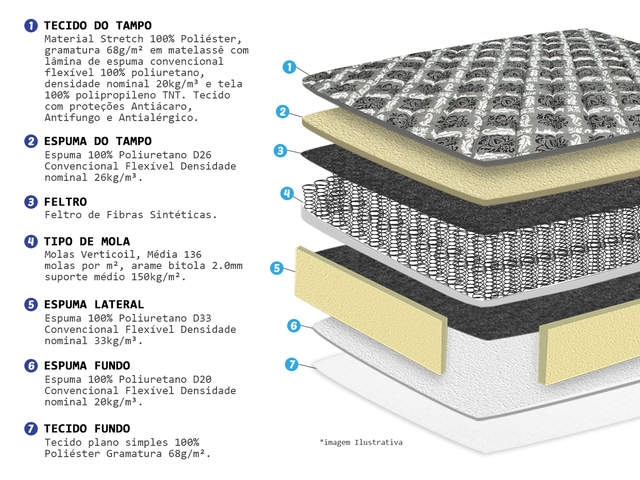 1 TECIDO DO TAMPO
Material Stretch 100% Poliéster, gramatura 68g/m² em matelassê com lâmina de espuma convencional flexível 100% poliuretano, densidade nominal 20kg/m³ e tela 100% polipropileno TNT. Tecido com proteções Antiácaro, Antifungo e Antialérgico.

2 ESPUMA DO TAMPO
Espuma 100% Poliuretano D26 Convencional Flexível Densidade nominal 26kg/m³.

3 FELTRO
Feltro de Fibras Sintéticas.

4 TIPO DE MOLA
Molas Verticoil, Média 136 molas por m², arame bitola 2.0mm suporte médio 150kg/m².

5 ESPUMA LATERAL
Espuma 100% Poliuretano D33 Convencional Flexível Densidade nominal 33kg/m³.

6 ESPUMA FUNDO
Espuma 100% Poliuretano D20 Convencional Flexível Densidade nominal 20kg/m³.

7 TECIDO FUNDO
Tecido plano simples 100% Poliéster Gramatura 68g/m².

1
2
3
4
5
6
7

*imagem Ilustrativa