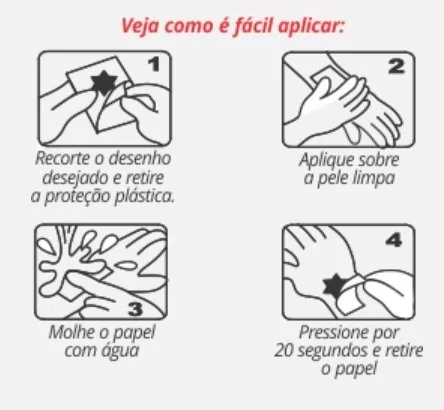 Veja como é fácil aplicar:

1

Recorte o desenho desejado e retire a proteção plástica.

2

Aplique sobre a pele limpa

3

Molhe o papel com água

4

Pressione por 20 segundos e retire o papel