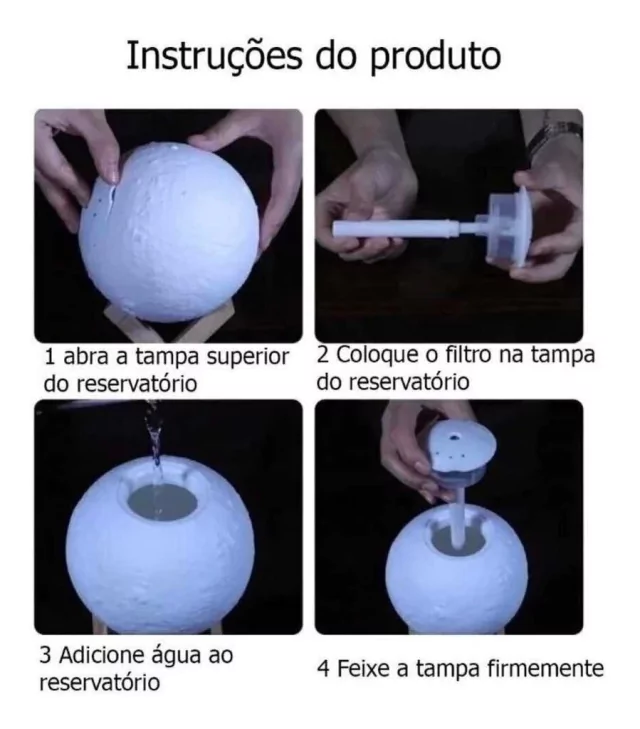 Instruções do produto

1 abra a tampa superior do reservatório

2 Coloque o filtro na tampa do reservatório

3 Adicione água ao reservatório

4 Feixe a tampa firmemente