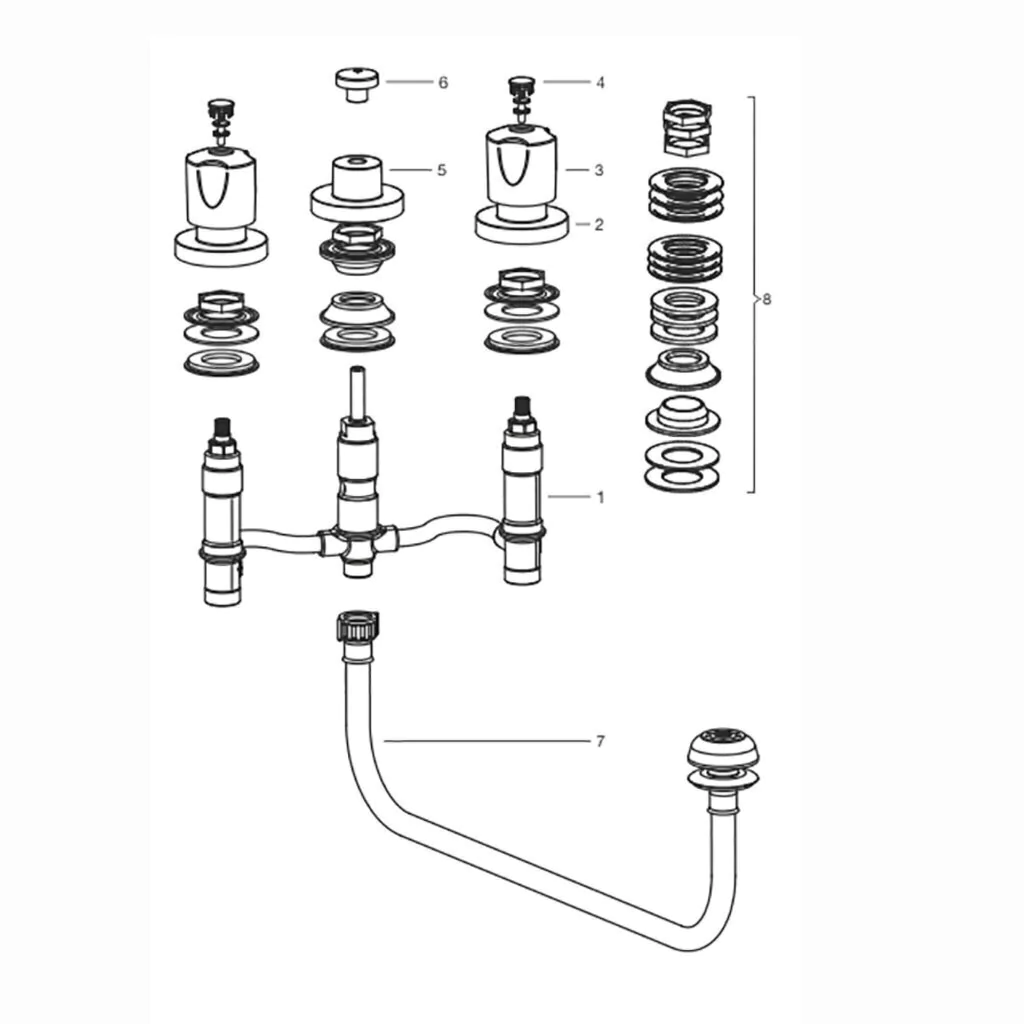 6
4
5
3
2
8
1
7