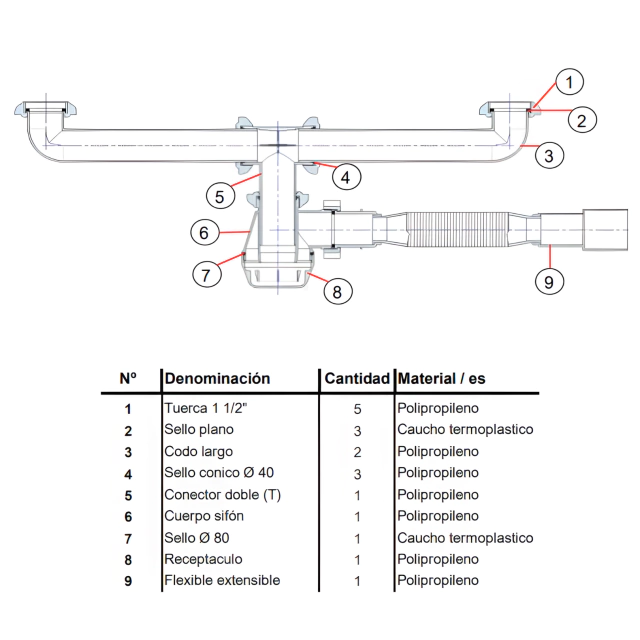 1
2
3
4
5
6
7
8
9

| Nº | Denominación | Cantidad | Material / es |
|---|---|---|---|
| 1 | Tuerca 1 1/2" | 5 | Polipropileno |
| 2 | Sello plano | 3 | Caucho termoplastico |
| 3 | Codo largo | 2 | Polipropileno |
| 4 | Sello conico Ø 40 | 3 | Polipropileno |
| 5 | Conector doble (T) | 1 | Polipropileno |
| 6 | Cuerpo sifón | 1 | Polipropileno |
| 7 | Sello Ø 80 | 1 | Caucho termoplastico |
| 8 | Receptaculo | 1 | Polipropileno |
| 9 | Flexible extensible | 1 | Polipropileno |