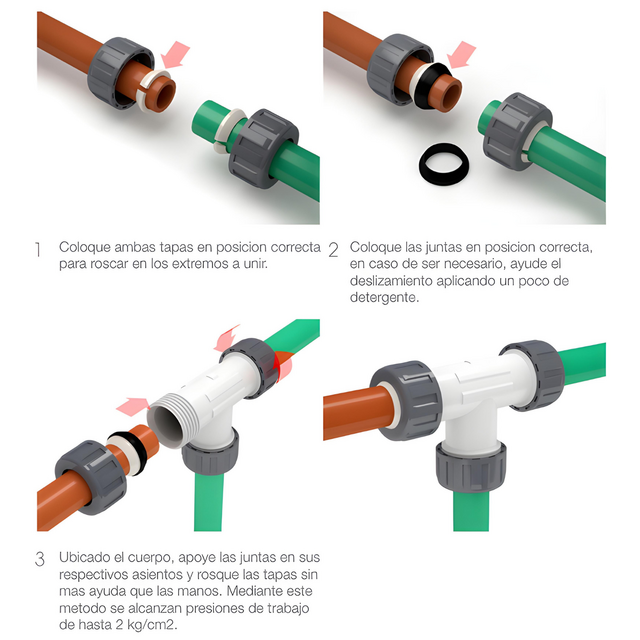 1 Coloque ambas tapas en posicion correcta para roscar en los extremos a unir.

2 Coloque las juntas en posicion correcta, en caso de ser necesario, ayude el deslizamiento aplicando un poco de detergente.

3 Ubicado el cuerpo, apoye las juntas en sus respectivos asientos y rosque las tapas sin mas ayuda que las manos. Mediante este metodo se alcanzan presiones de trabajo de hasta 2 kg/cm2.