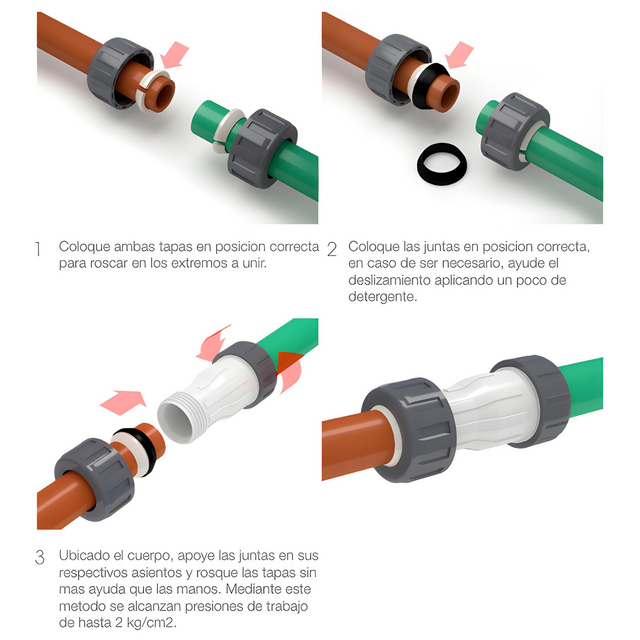 1 Coloque ambas tapas en posicion correcta para roscar en los extremos a unir.

2 Coloque las juntas en posicion correcta, en caso de ser necesario, ayude el deslizamiento aplicando un poco de detergente.

3 Ubicado el cuerpo, apoye las juntas en sus respectivos asientos y rosque las tapas sin mas ayuda que las manos. Mediante este metodo se alcanzan presiones de trabajo de hasta 2 kg/cm2.