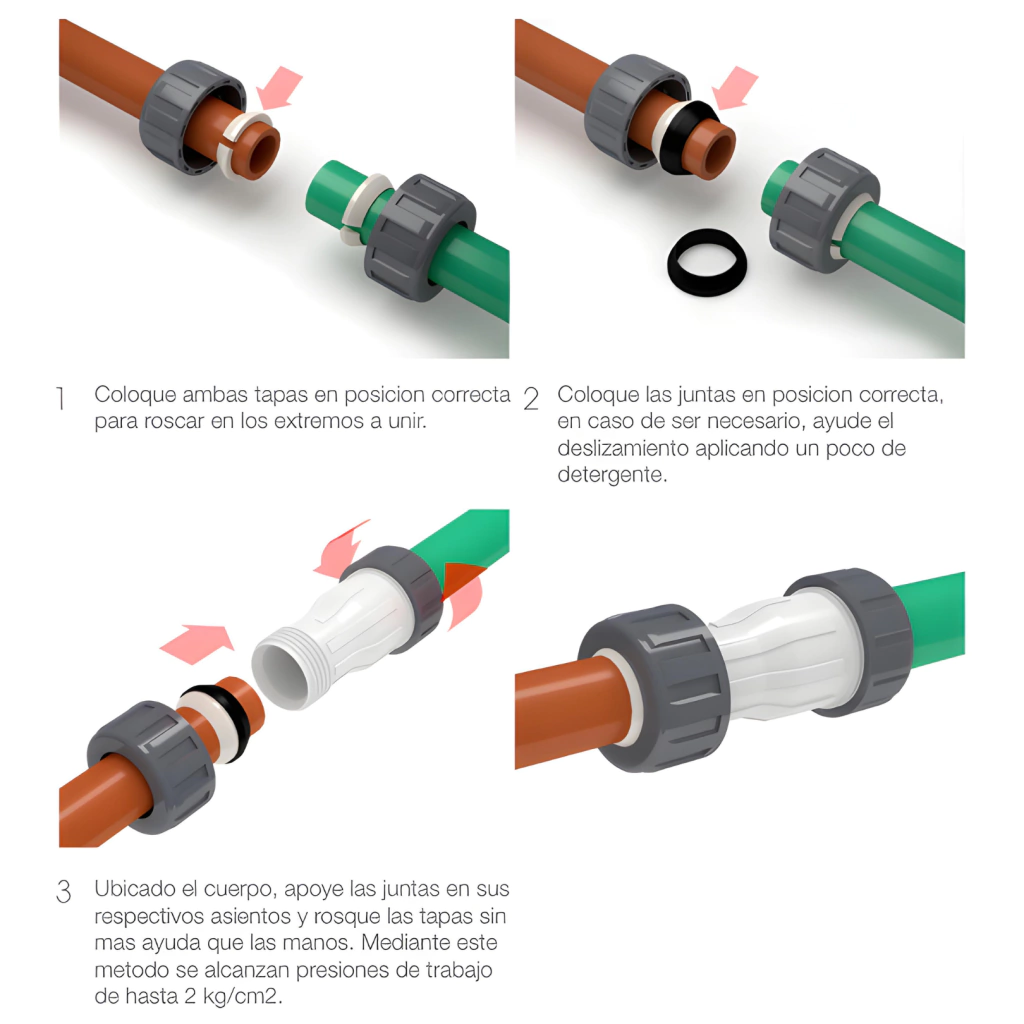 1 Coloque ambas tapas en posicion correcta para roscar en los extremos a unir.

2 Coloque las juntas en posicion correcta, en caso de ser necesario, ayude el deslizamiento aplicando un poco de detergente.

3 Ubicado el cuerpo, apoye las juntas en sus respectivos asientos y rosque las tapas sin mas ayuda que las manos. Mediante este metodo se alcanzan presiones de trabajo de hasta 2 kg/cm2.