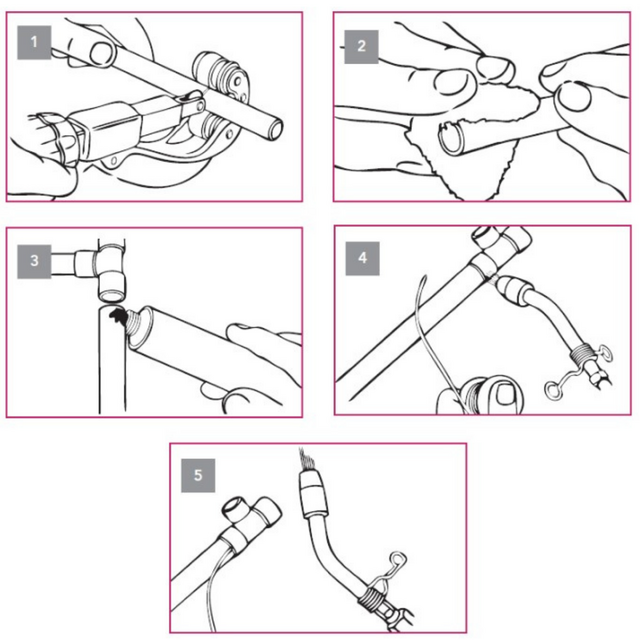 1

2

3

4

5