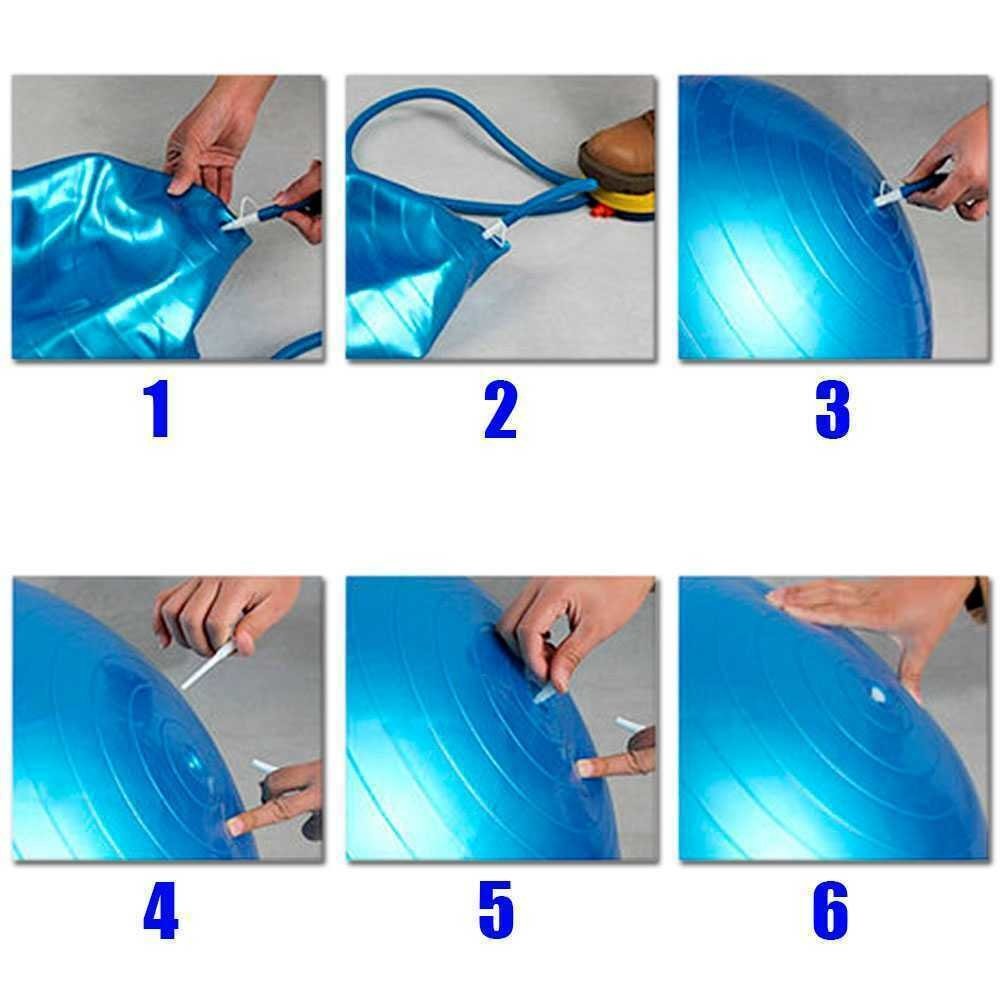 1

2

3

4

5

6