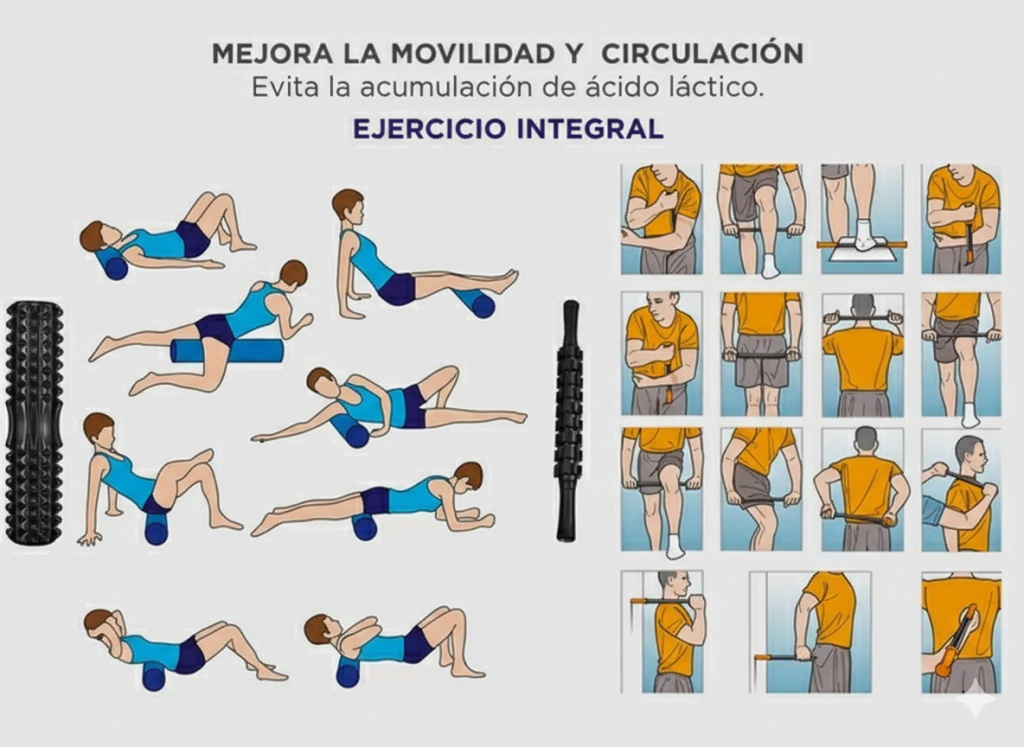 MEJORA LA MOVILIDAD Y CIRCULACIÓN
Evita la acumulación de ácido láctico.

EJERCICIO INTEGRAL