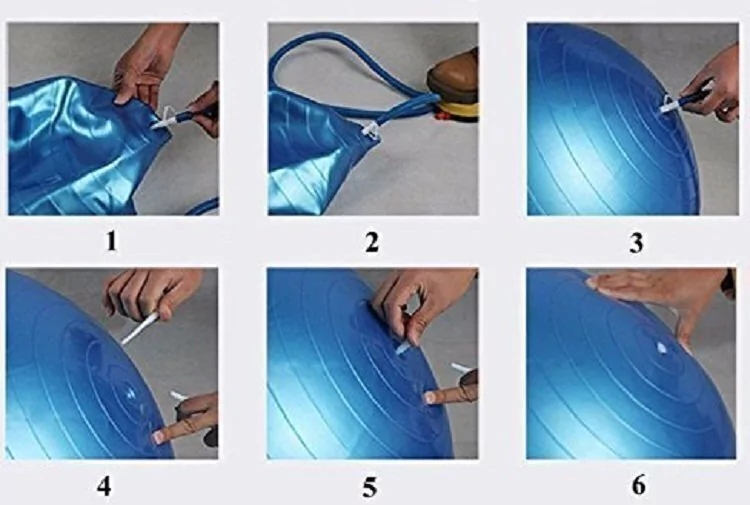 1

2

3

4

5

6