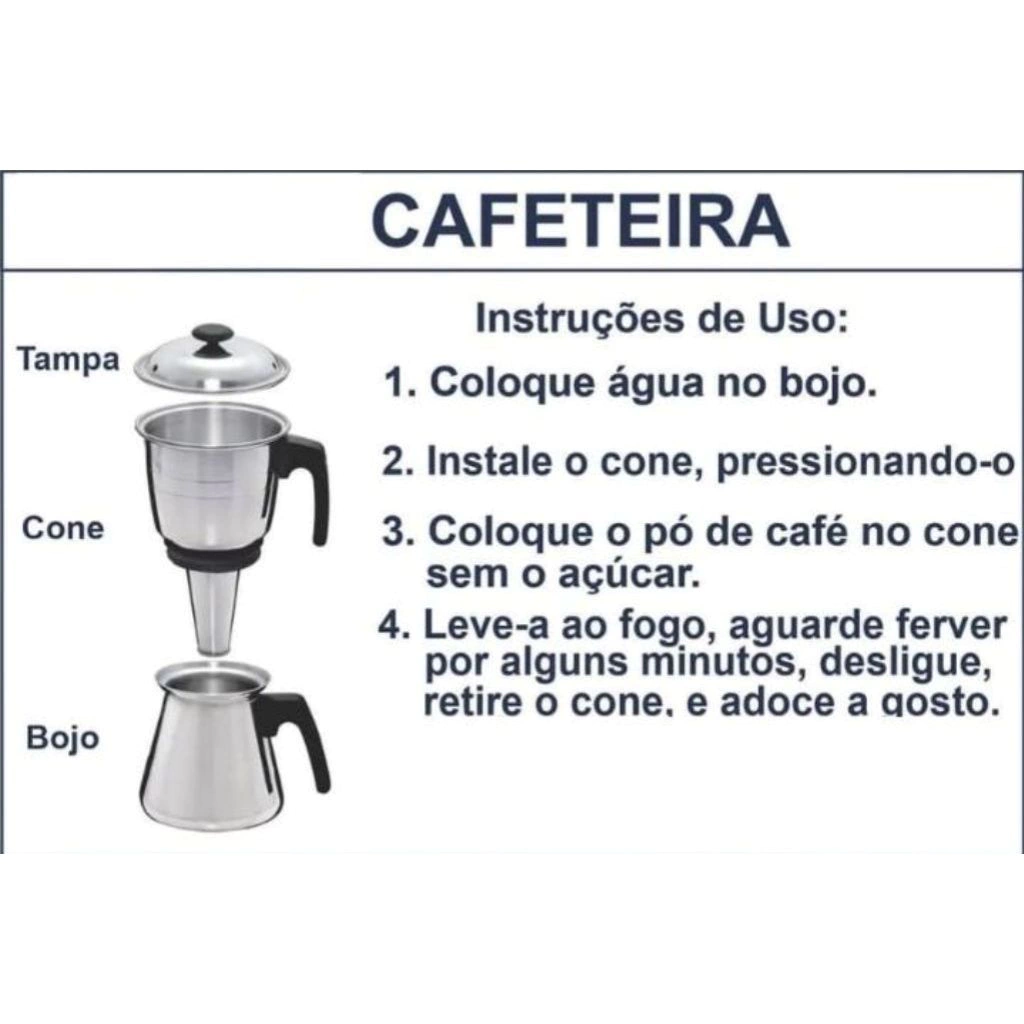 CAFETEIRA

Tampa

Cone

Bojo

Instruções de Uso:

1. Coloque água no bojo.

2. Instale o cone, pressionando-o

3. Coloque o pó de café no cone sem o açúcar.

4. Leve-a ao fogo, aguarde ferver por alguns minutos, desligue, retire o cone, e adoce a gosto.