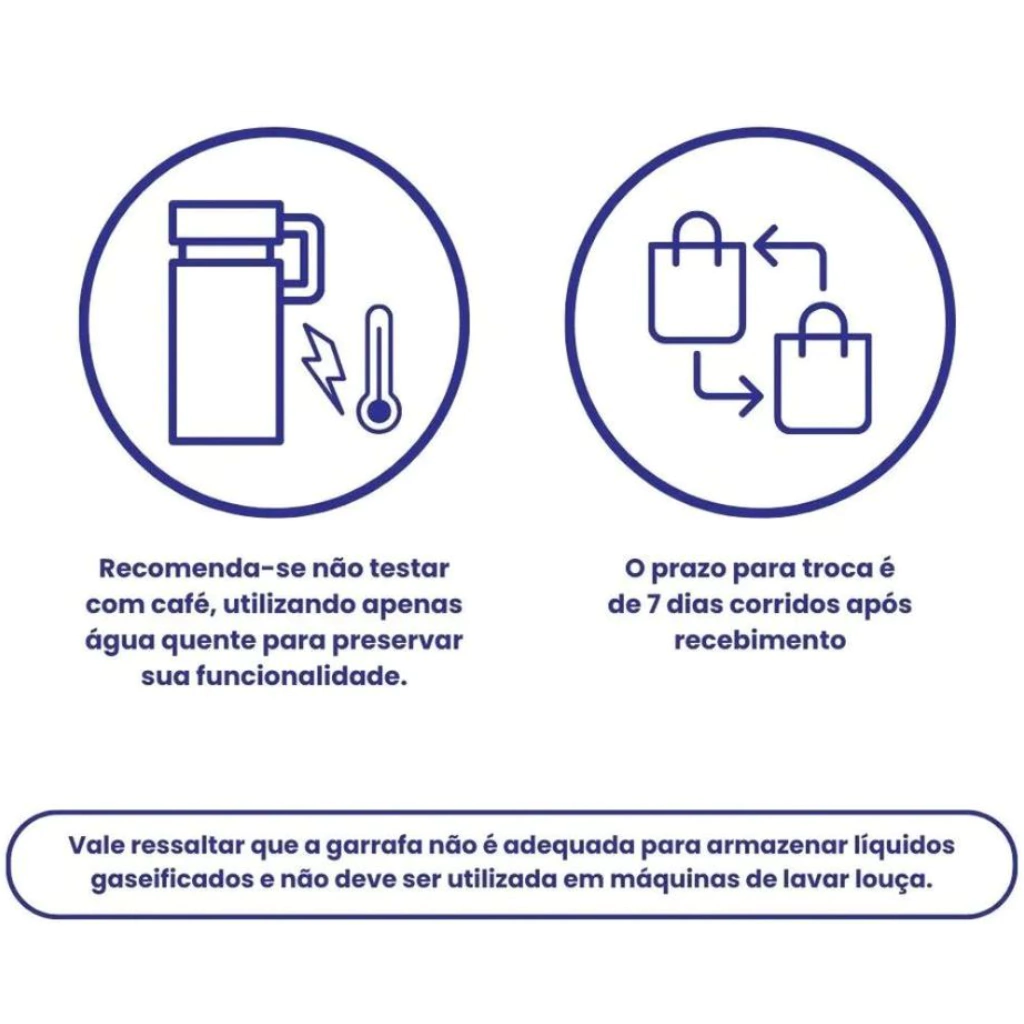 Recomenda-se não testar com café, utilizando apenas água quente para preservar sua funcionalidade.

O prazo para troca é de 7 dias corridos após recebimento

Vale ressaltar que a garrafa não é adequada para armazenar líquidos gaseificados e não deve ser utilizada em máquinas de lavar louça.