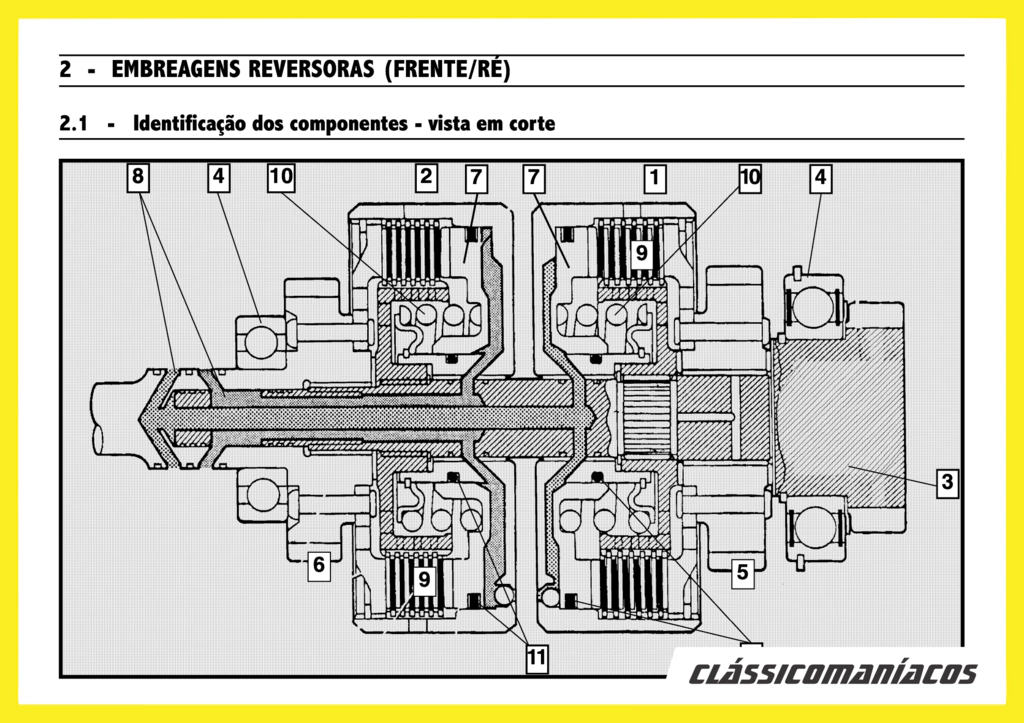 2 - EMBREAGENS REVERSORAS (FRENTE/RÉ)

2.1 - Identificação dos componentes - vista em corte

8
4
10
2
7
7
1
10
4
9
3
6
9
5
11

CLÁSSICOMANÍACOS