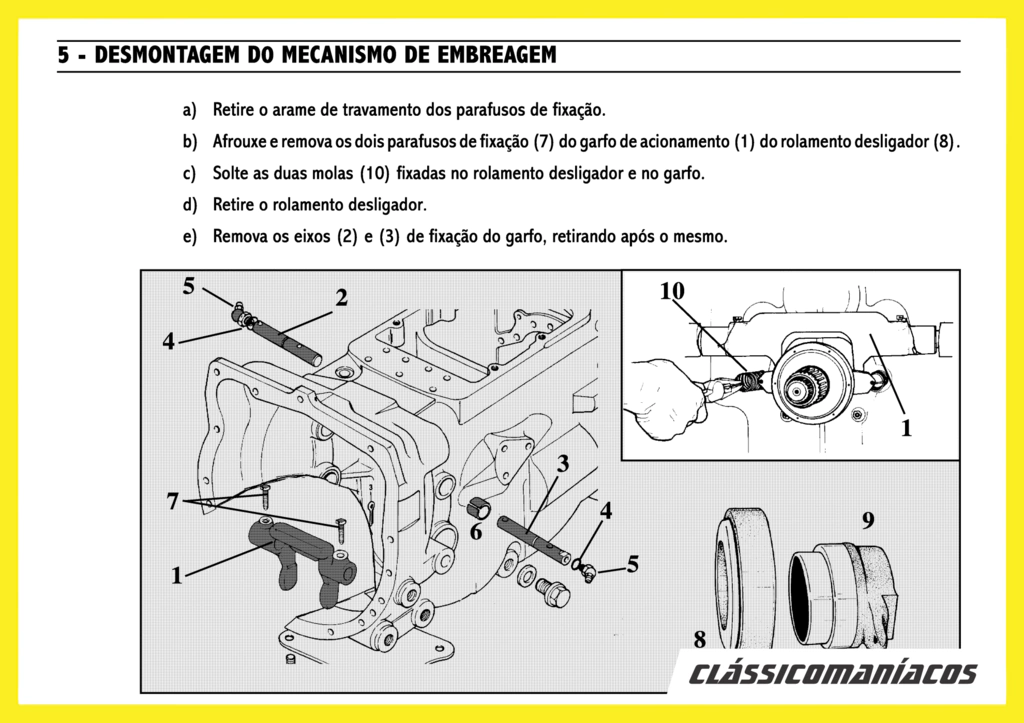 5 - DESMONTAGEM DO MECANISMO DE EMBREAGEM

a) Retire o arame de travamento dos parafusos de fixação.

b) Afrouxe e remova os dois parafusos de fixação (7) do garfo de acionamento (1) do rolamento desligador (8).

c) Solte as duas molas (10) fixadas no rolamento desligador e no garfo.

d) Retire o rolamento desligador.

e) Remova os eixos (2) e (3) de fixação do garfo, retirando após o mesmo.

5
2
4
7
1
6
3
4
5
10
1
9
8

CLÁSSICOMANÍACOS