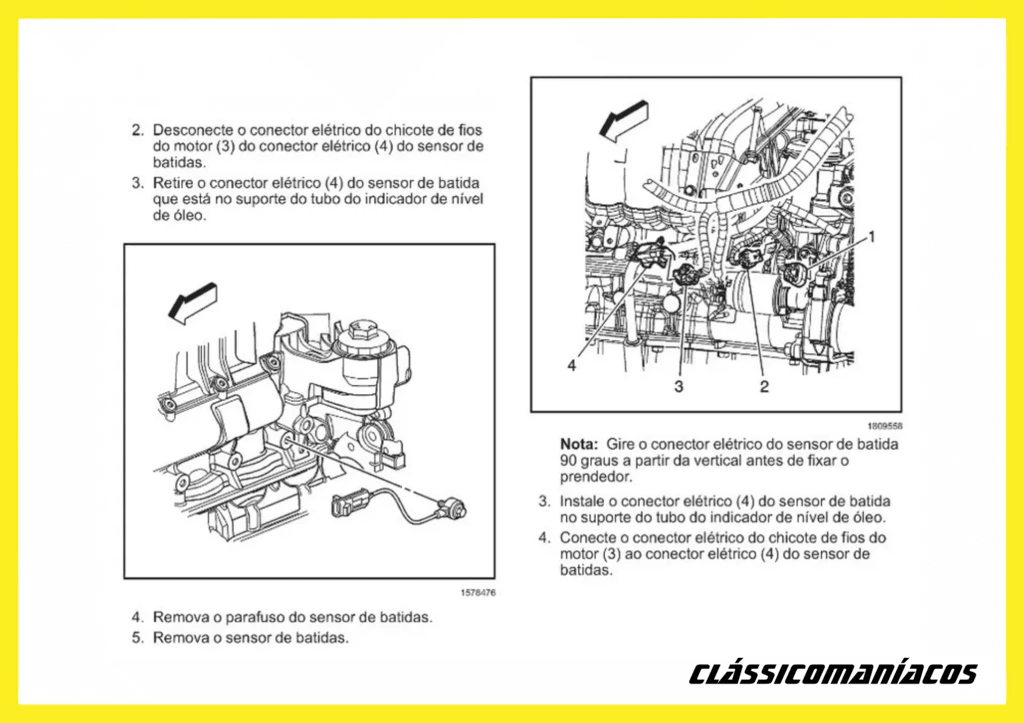 2. Desconecte o conector elétrico do chicote de fios do motor (3) do conector elétrico (4) do sensor de batidas.
3. Retire o conector elétrico (4) do sensor de batida que está no suporte do tubo do indicador de nível de óleo.

1578476

4. Remova o parafuso do sensor de batidas.
5. Remova o sensor de batidas.

1
4
3
2
1809558

Nota: Gire o conector elétrico do sensor de batida 90 graus a partir da vertical antes de fixar o prendedor.

3. Instale o conector elétrico (4) do sensor de batida no suporte do tubo do indicador de nível de óleo.
4. Conecte o conector elétrico do chicote de fios do motor (3) ao conector elétrico (4) do sensor de batidas.

CLÁSSICOMANÍACOS