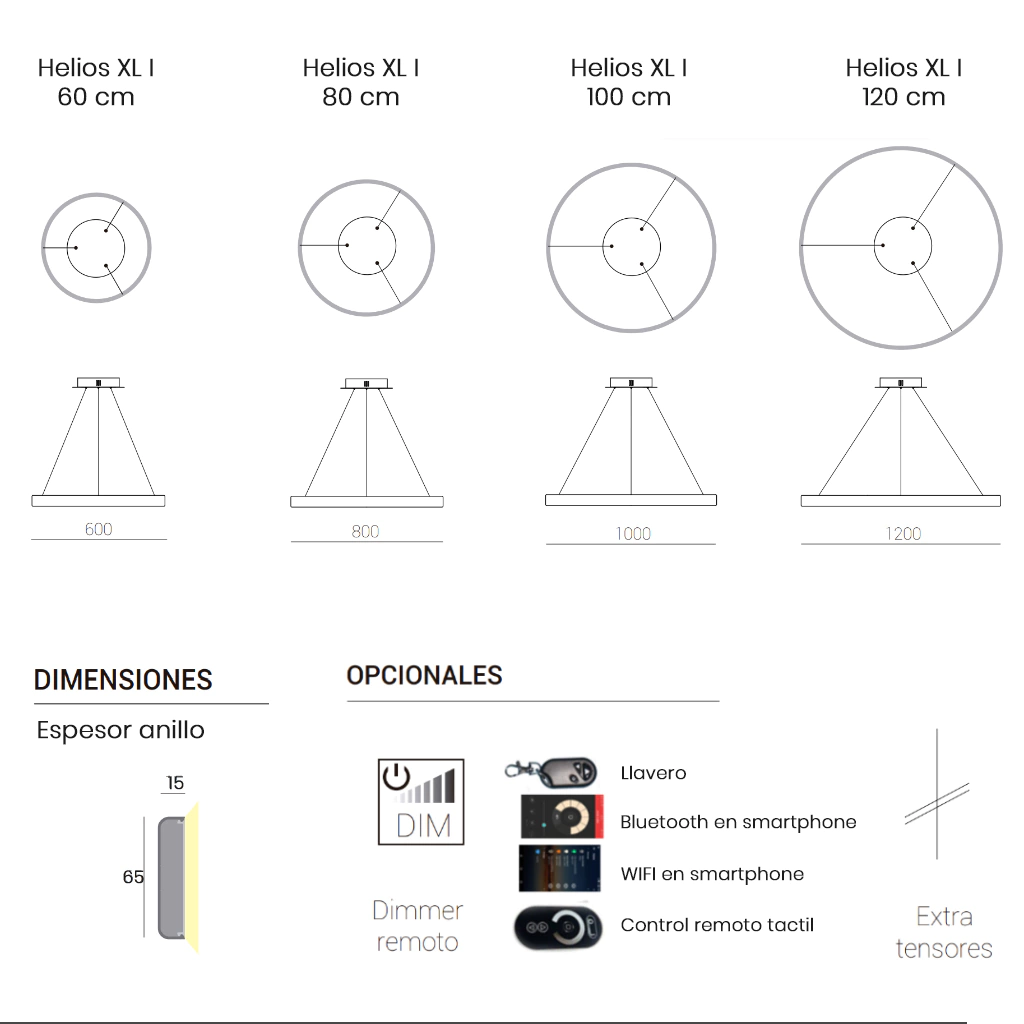 Helios XL I
60 cm

Helios XL I
80 cm

Helios XL I
100 cm

Helios XL I
120 cm

600

800

1000

1200

DIMENSIONES

Espesor anillo

15

65

OPCIONALES

DIM

Dimmer remoto

Llavero

Bluetooth en smartphone

WIFI en smartphone

Control remoto tactil

Extra tensores