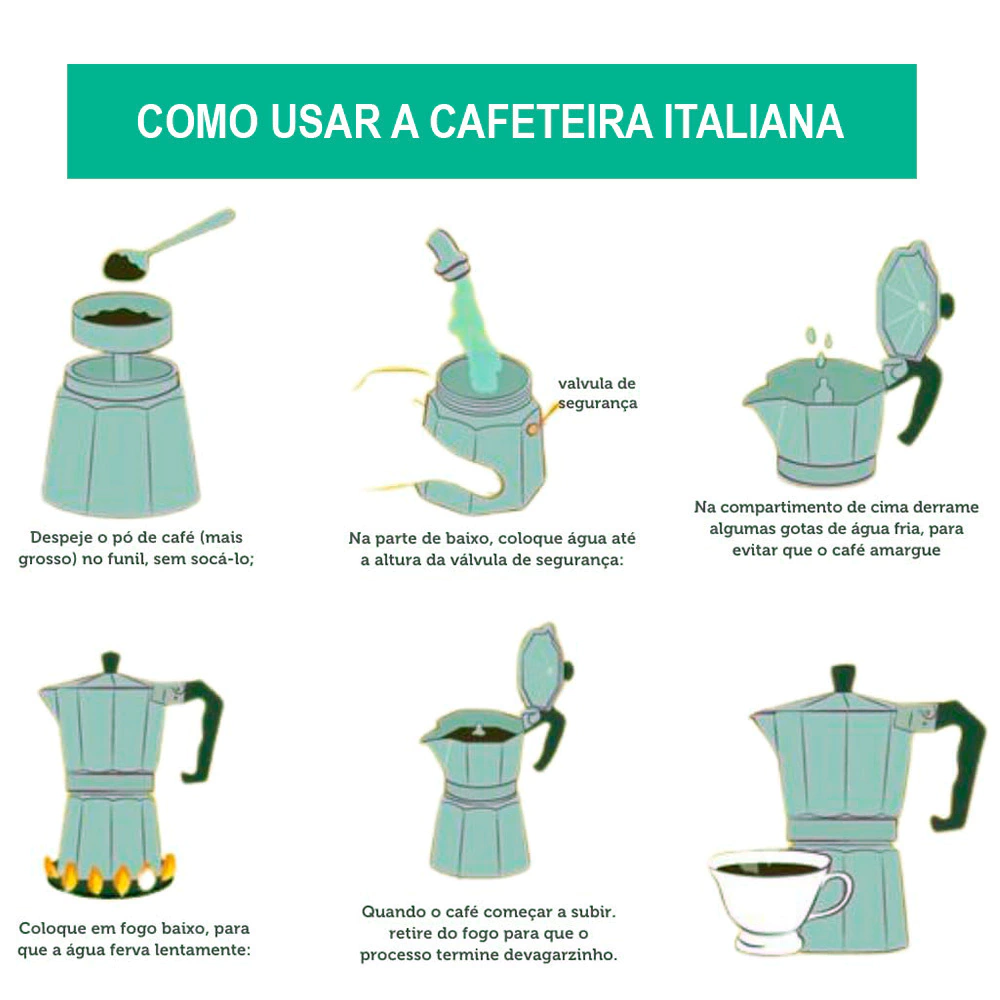 COMO USAR A CAFETEIRA ITALIANA

Despeje o pó de café (mais grosso) no funil, sem socá-lo;

valvula de segurança

Na parte de baixo, coloque água até a altura da válvula de segurança:

Na compartimento de cima derrame algumas gotas de água fria, para evitar que o café amargue

Coloque em fogo baixo, para que a água ferva lentamente:

Quando o café começar a subir. retire do fogo para que o processo termine devagarzinho.