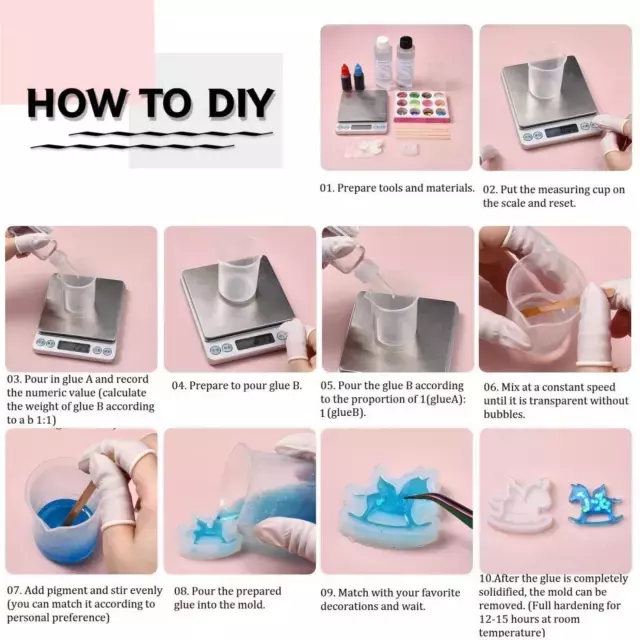 HOW TO DIY

01. Prepare tools and materials.

02. Put the measuring cup on the scale and reset.

03. Pour in glue A and record the numeric value (calculate the weight of glue B according to a b 1:1)

04. Prepare to pour glue B.

05. Pour the glue B according to the proportion of 1(glueA): 1 (glueB).

06. Mix at a constant speed until it is transparent without bubbles.

07. Add pigment and stir evenly (you can match it according to personal preference)

08. Pour the prepared glue into the mold.

09. Match with your favorite decorations and wait.

10.After the glue is completely solidified, the mold can be removed. (Full hardening for 12-15 hours at room temperature)