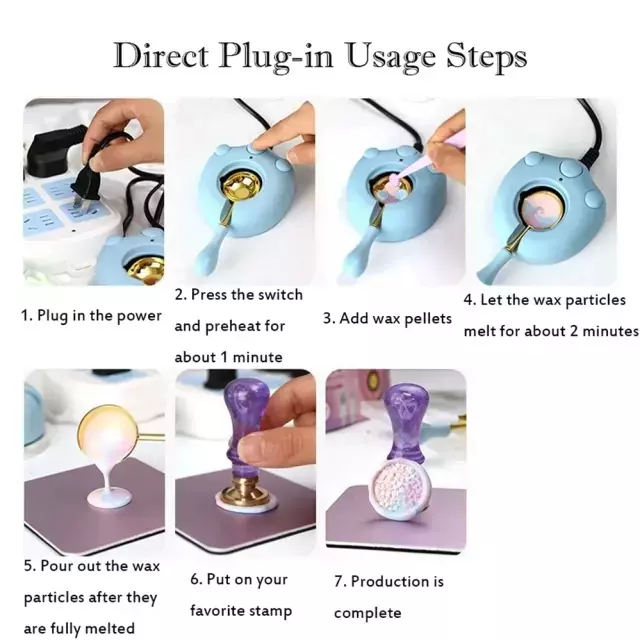 Direct Plug-in Usage Steps

1. Plug in the power

2. Press the switch and preheat for about 1 minute

3. Add wax pellets

4. Let the wax particles melt for about 2 minutes

5. Pour out the wax particles after they are fully melted

6. Put on your favorite stamp

7. Production is complete