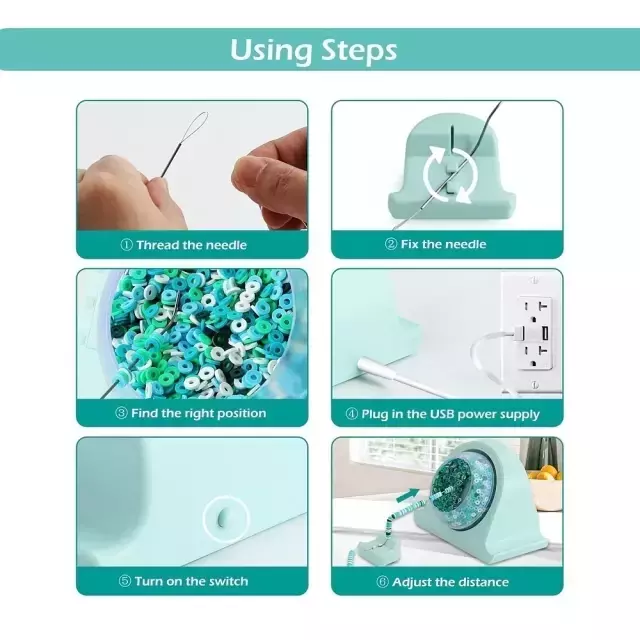 Using Steps

① Thread the needle

② Fix the needle

③ Find the right position

④ Plug in the USB power supply

⑤ Turn on the switch

⑥ Adjust the distance