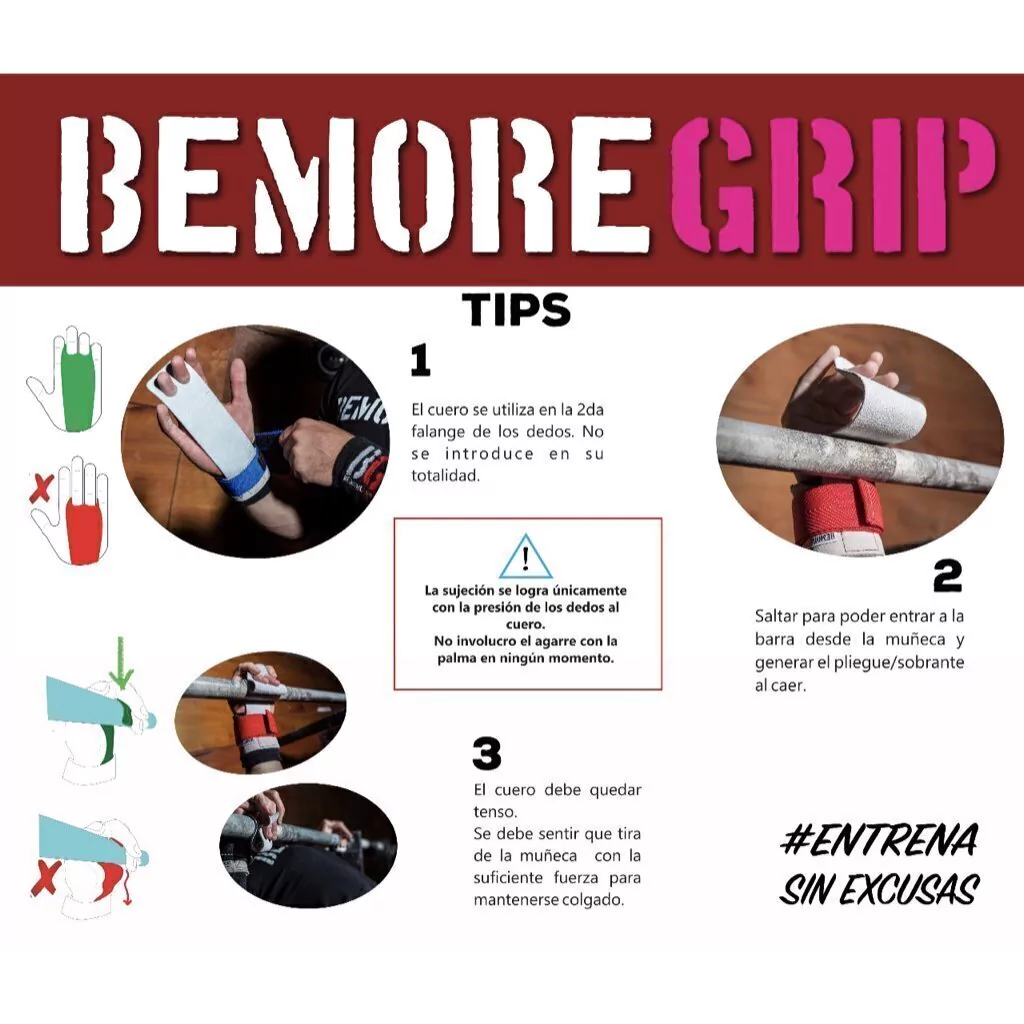 BEMOREGRIP

TIPS

1

El cuero se utiliza en la 2da falange de los dedos. No se introduce en su totalidad.

!

La sujeción se logra únicamente con la presión de los dedos al cuero.
No involucro el agarre con la palma en ningún momento.

2

Saltar para poder entrar a la barra desde la muñeca y generar el pliegue/sobrante al caer.

3

El cuero debe quedar tenso.
Se debe sentir que tira de la muñeca con la suficiente fuerza para mantenerse colgado.

#ENTRENA SIN EXCUSAS