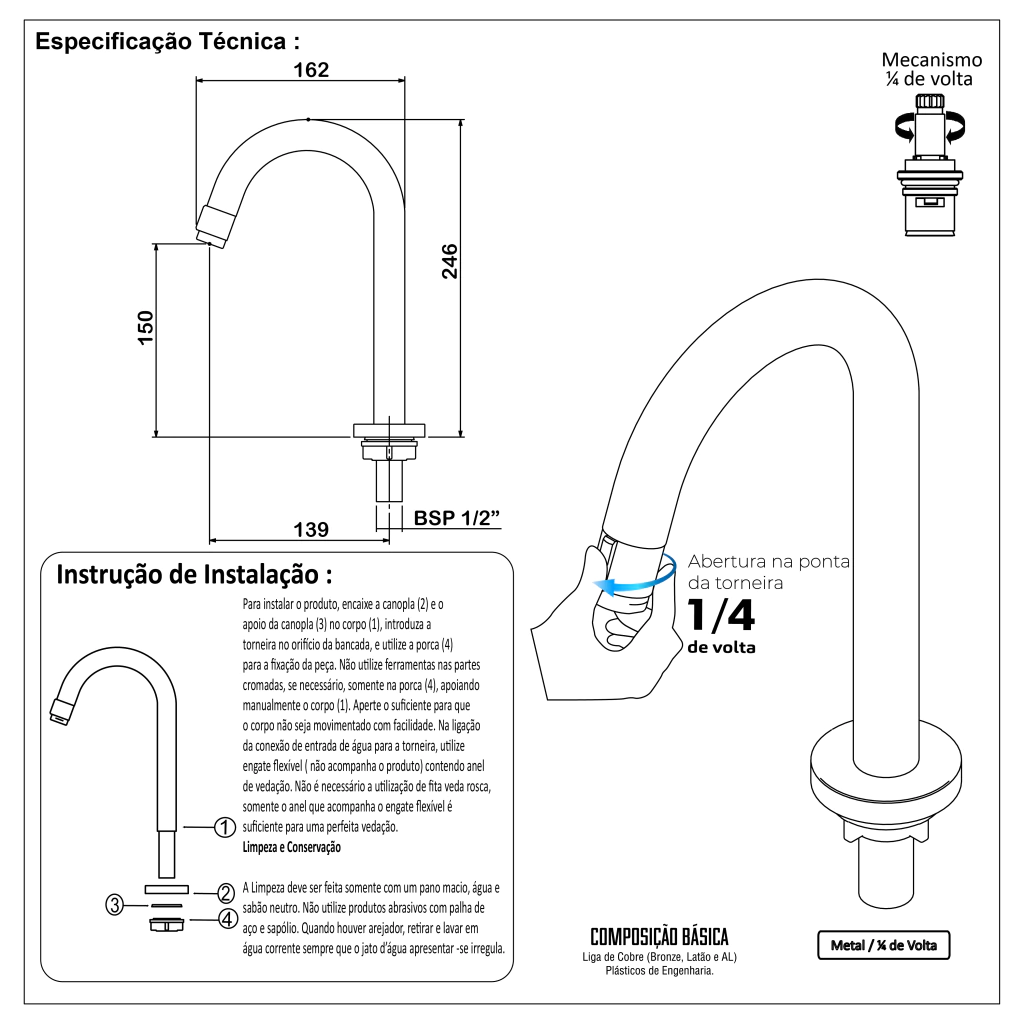 Especificação Técnica :

162

246

150

139

BSP 1/2"

Mecanismo ¼ de volta

Abertura na ponta da torneira

1/4 de volta

Instrução de Instalação :

Para instalar o produto, encaixe a canopla (2) e o apoio da canopla (3) no corpo (1), introduza a torneira no orifício da bancada, e utilize a porca (4) para a fixação da peça. Não utilize ferramentas nas partes cromadas, se necessário, somente na porca (4), apoiando manualmente o corpo (1). Aperte o suficiente para que o corpo não seja movimentado com facilidade. Na ligação da conexão de entrada de água para a torneira, utilize engate flexível ( não acompanha o produto) contendo anel de vedação. Não é necessário a utilização de fita veda rosca, somente o anel que acompanha o engate flexível é suficiente para uma perfeita vedação.

Limpeza e Conservação

A Limpeza deve ser feita somente com um pano macio, água e sabão neutro. Não utilize produtos abrasivos com palha de aço e sapólio. Quando houver arejador, retirar e lavar em água corrente sempre que o jato d'água apresentar -se irregula.

1

2

3

4

COMPOSIÇÃO BÁSICA
Liga de Cobre (Bronze, Latão e AL)
Plásticos de Engenharia.

Metal / ¼ de Volta