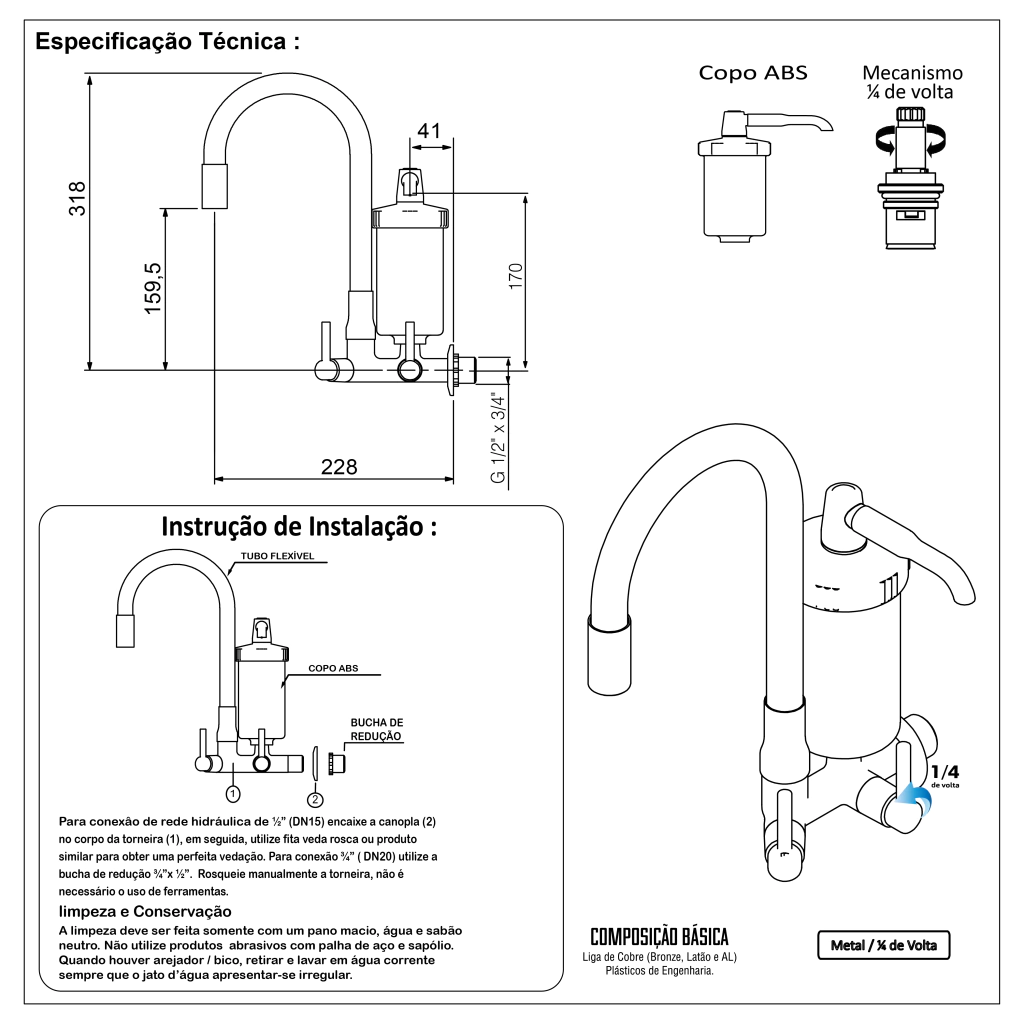 Especificação Técnica :

318

159,5

41

170

228

G 1/2" x 3/4"

Copo ABS

Mecanismo ¼ de volta

Instrução de Instalação :

TUBO FLEXÍVEL

COPO ABS

BUCHA DE REDUÇÃO

1

2

Para conexão de rede hidráulica de ½" (DN15) encaixe a canopla (2) no corpo da torneira (1), em seguida, utilize fita veda rosca ou produto similar para obter uma perfeita vedação. Para conexão ¾" ( DN20) utilize a bucha de redução ¾"x ½". Rosqueie manualmente a torneira, não é necessário o uso de ferramentas.

limpeza e Conservação

A limpeza deve ser feita somente com um pano macio, água e sabão neutro. Não utilize produtos abrasivos com palha de aço e sapólio. Quando houver arejador / bico, retirar e lavar em água corrente sempre que o jato d'água apresentar-se irregular.

1/4 de volta

COMPOSIÇÃO BÁSICA
Liga de Cobre (Bronze, Latão e AL)
Plásticos de Engenharia.

Metal / ¼ de Volta