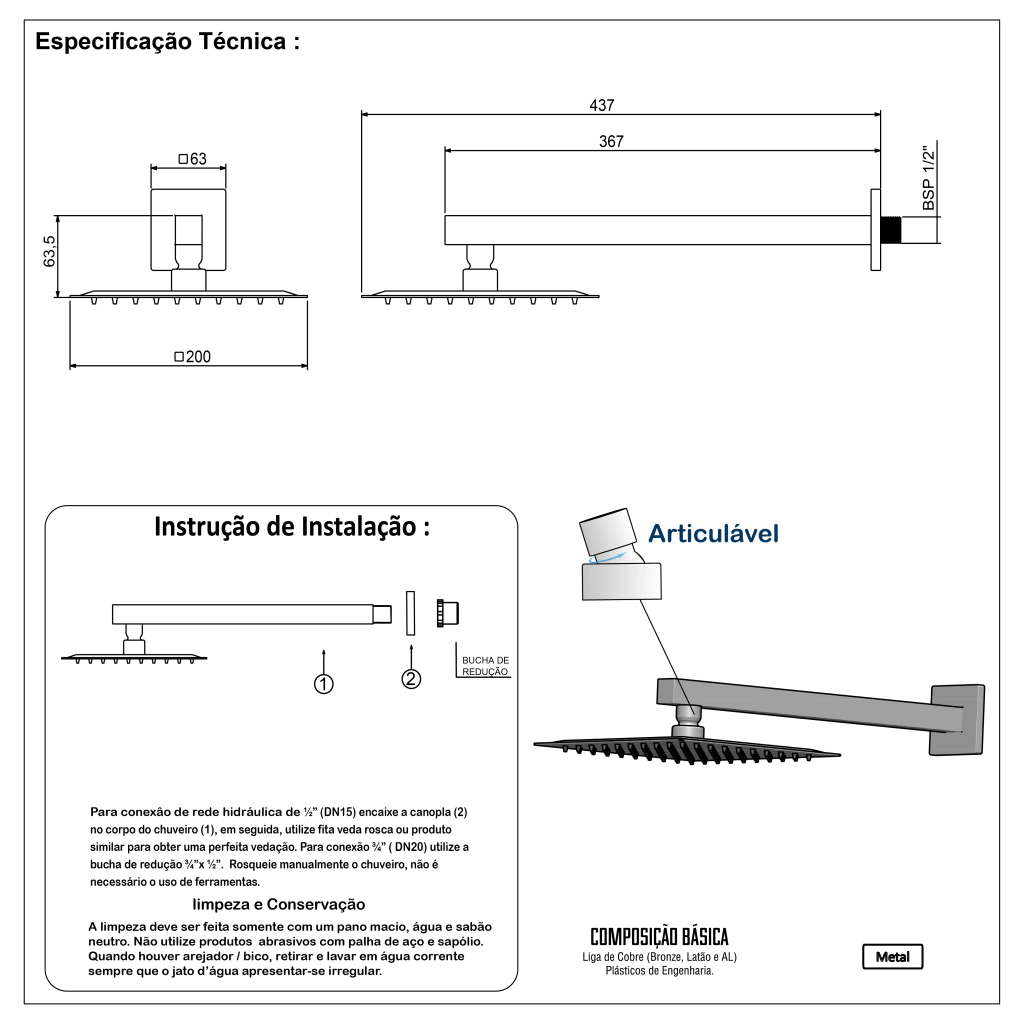 Especificação Técnica :

□63

63,5

□200

437

367

BSP 1/2"

Instrução de Instalação :

1

2

BUCHA DE REDUÇÃO

Para conexão de rede hidráulica de ½" (DN15) encaixe a canopla (2) no corpo do chuveiro (1), em seguida, utilize fita veda rosca ou produto similar para obter uma perfeita vedação. Para conexão ¾" ( DN20) utilize a bucha de redução ¾"x ½". Rosqueie manualmente o chuveiro, não é necessário o uso de ferramentas.

limpeza e Conservação

A limpeza deve ser feita somente com um pano macio, água e sabão neutro. Não utilize produtos abrasivos com palha de aço e sapólio. Quando houver arejador / bico, retirar e lavar em água corrente sempre que o jato d'água apresentar-se irregular.

Articulável

COMPOSIÇÃO BÁSICA
Liga de Cobre (Bronze, Latão e AL)
Plásticos de Engenharia.

Metal